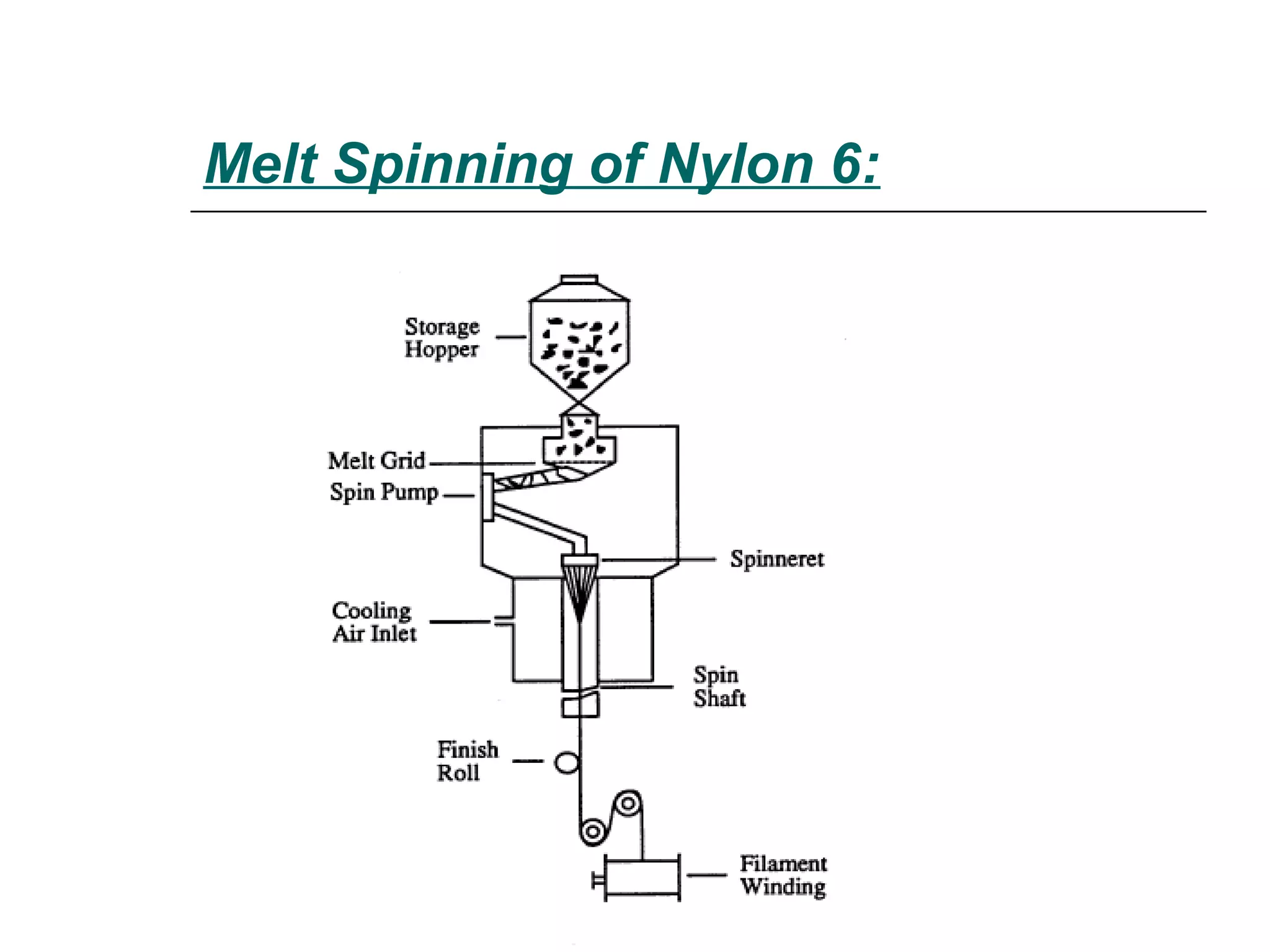 Melt Spinning of Nylon 6:

Storage Hopper

Melt Grid

Spin Pump

Spinneret

Cooling Air Inlet

Spin Shaft

Finish Roll

Filament Winding