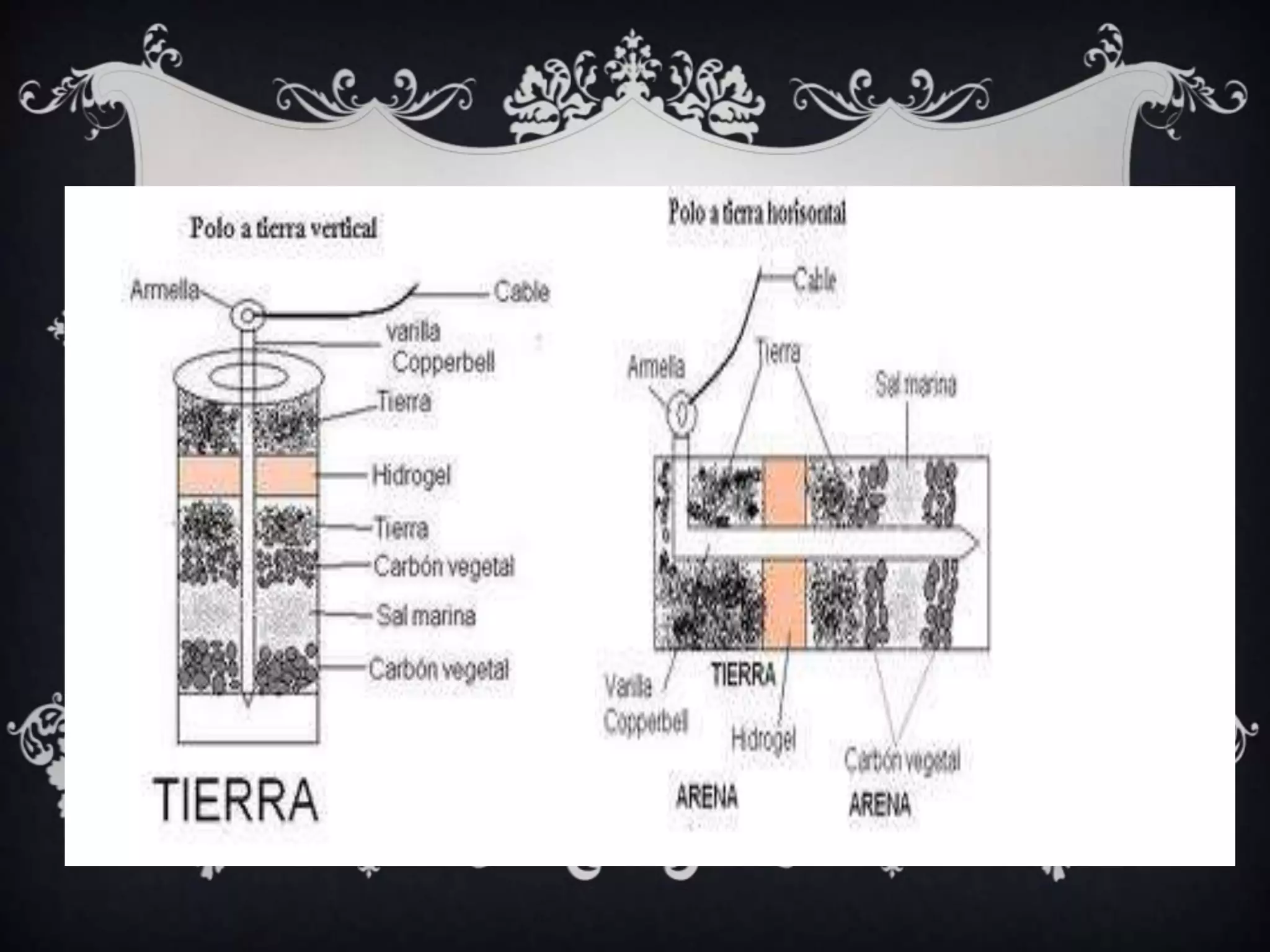 Polo a tierra vertical

Armella

Cable

varilla Copperbell

Tierra

Hidrogel

Tierra

Carbón vegetal

Sal marina

Carbón vegetal

TIERRA

Polo a tierra horisontal

Cable

Armella

Tierra

Sal marina

Varilla Copperbell

TIERRA

Hidrogel

Carbón vegetal

ARENA

ARENA