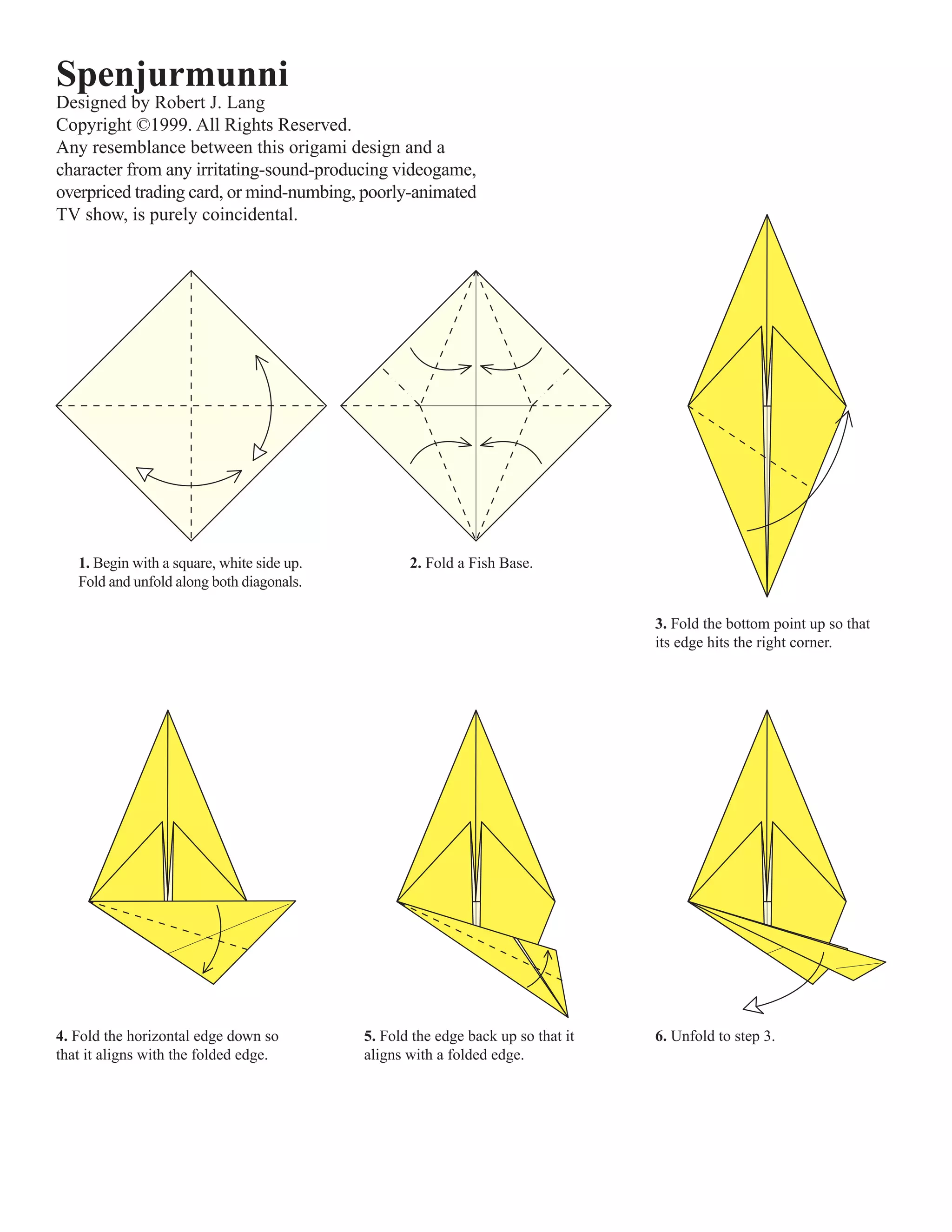 Spenjurmunni
Designed by Robert J. Lang
Copyright ©1999. All Rights Reserved.
Any resemblance between this origami design and a character from any irritating-sound-producing videogame, overpriced trading card, or mind-numbing, poorly-animated TV show, is purely coincidental.

1. Begin with a square, white side up. Fold and unfold along both diagonals.

2. Fold a Fish Base.

3. Fold the bottom point up so that its edge hits the right corner.

4. Fold the horizontal edge down so that it aligns with the folded edge.

5. Fold the edge back up so that it aligns with a folded edge.

6. Unfold to step 3.