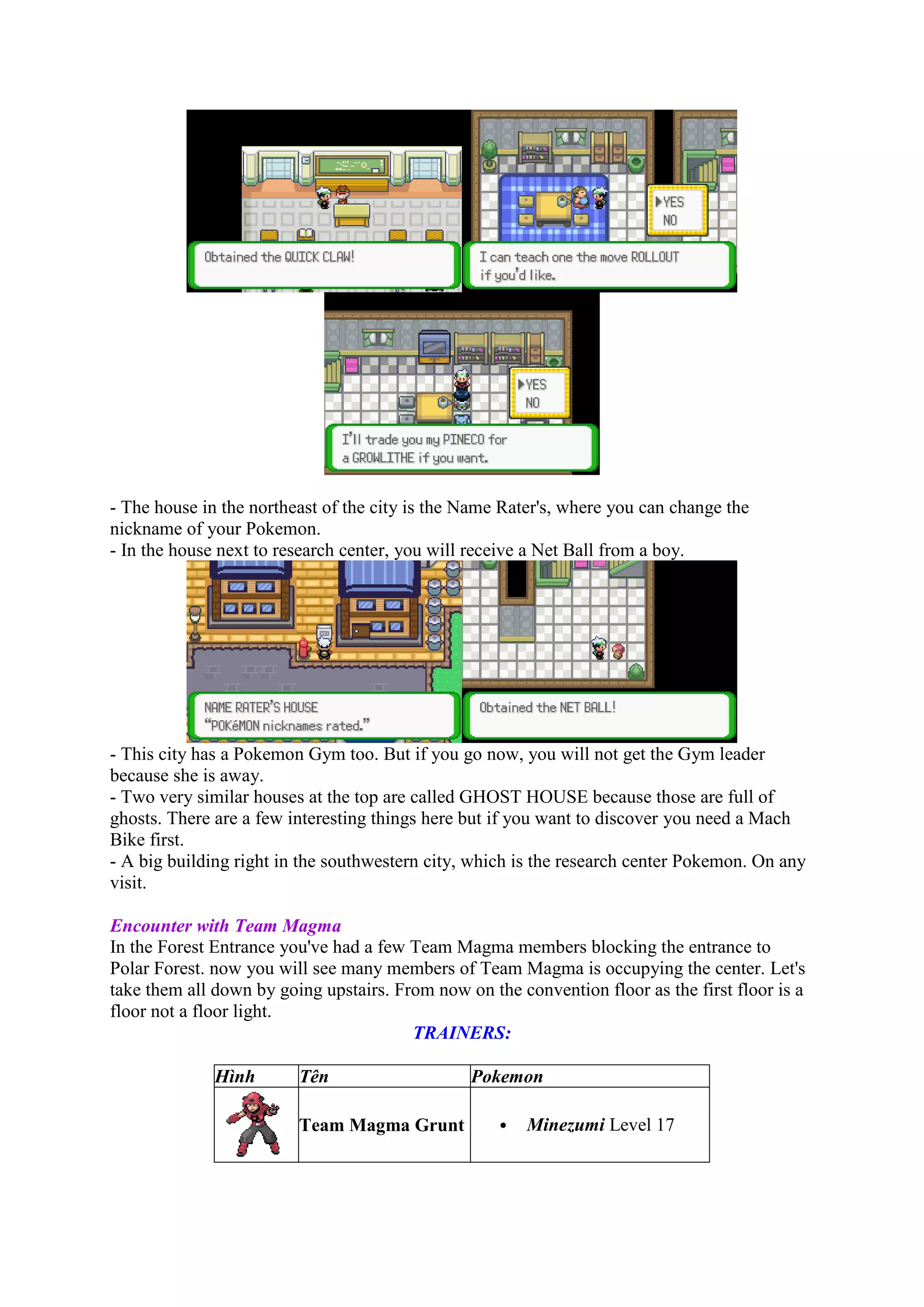 Obtained the QUICK CLAW!

YES
NO

I can teach one the move ROLLOUT if you'd like.

YES
NO

I'll trade you my PINECO for a GROWLITHE if you want.

- The house in the northeast of the city is the Name Rater's, where you can change the nickname of your Pokemon.
- In the house next to research center, you will receive a Net Ball from a boy.

NAME RATER'S HOUSE
"POKéMON nicknames rated."

Obtained the NET BALL!

- This city has a Pokemon Gym too. But if you go now, you will not get the Gym leader because she is away.
- Two very similar houses at the top are called GHOST HOUSE because those are full of ghosts. There are a few interesting things here but if you want to discover you need a Mach Bike first.
- A big building right in the southwestern city, which is the research center Pokemon. On any visit.

Encounter with Team Magma
In the Forest Entrance you've had a few Team Magma members blocking the entrance to Polar Forest. now you will see many members of Team Magma is occupying the center. Let's take them all down by going upstairs. From now on the convention floor as the first floor is a floor not a floor light.

TRAINERS:

| Hình | Tên | Pokemon |
|---|---|---|
| | Team Magma Grunt | • Minezumi Level 17 |