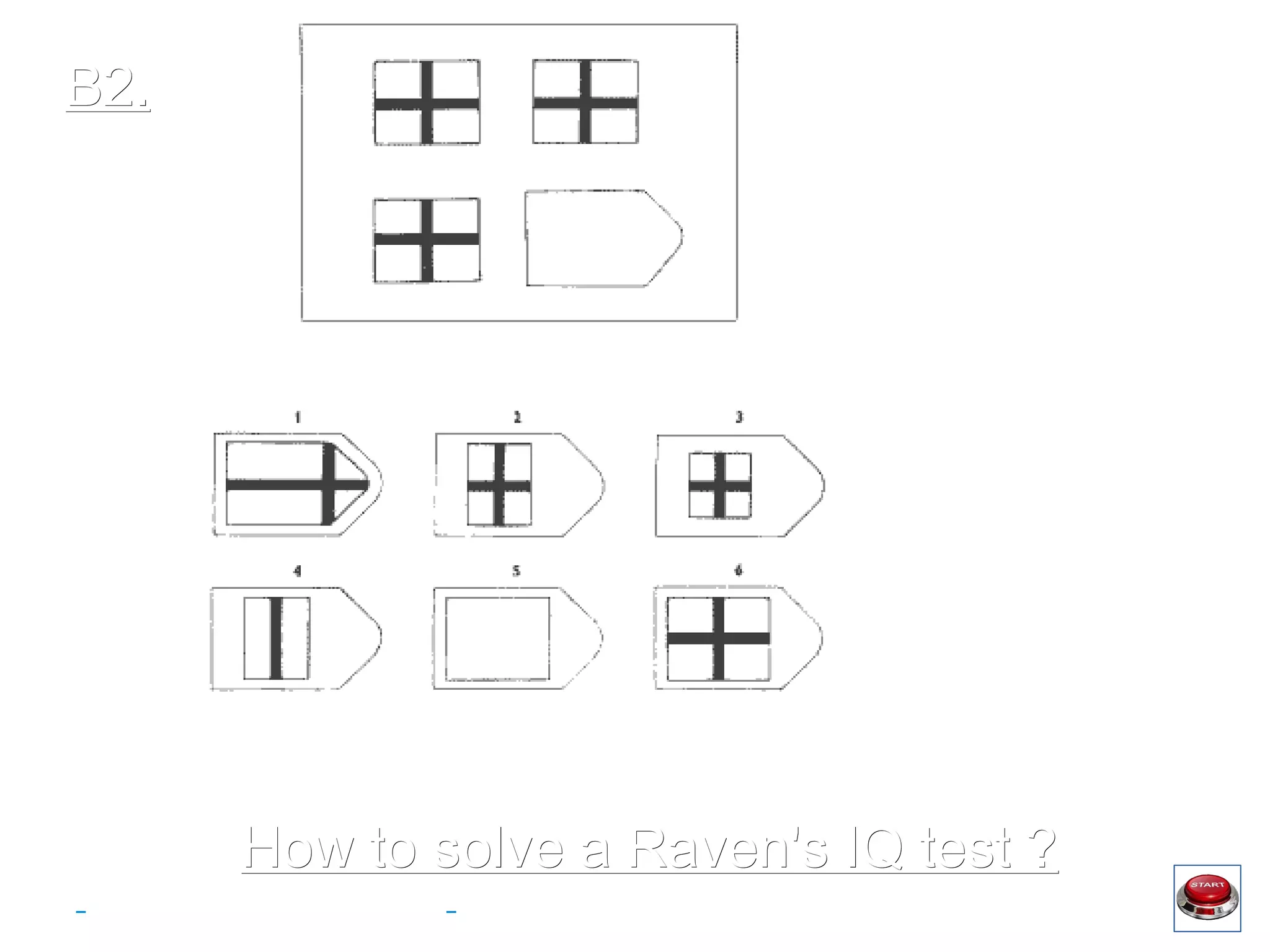 B2.

1
2
3
4
5
6

How to solve a Raven's IQ test ?

START