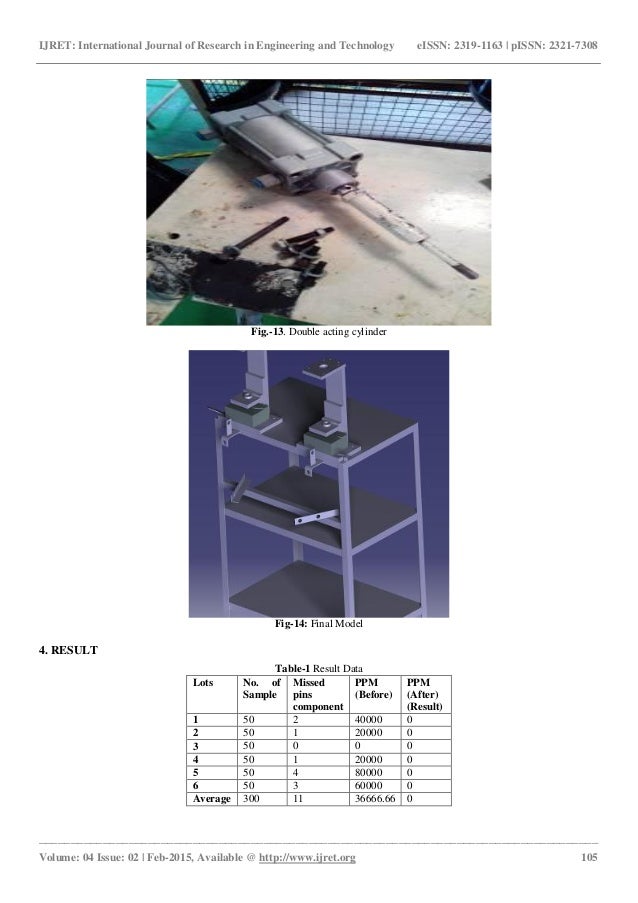 IJRET: International Journal of Research in Engineering and Technology eISSN: 2319-1163 | pISSN: 2321-7308

Fig.-13. Double acting cylinder

Fig-14: Final Model

4. RESULT

Table-1 Result Data

| Lots | No. of Sample | Missed pins component | PPM (Before) | PPM (After) (Result) |
|---|---|---|---|---|
| 1 | 50 | 2 | 40000 | 0 |
| 2 | 50 | 1 | 20000 | 0 |
| 3 | 50 | 0 | 0 | 0 |
| 4 | 50 | 1 | 20000 | 0 |
| 5 | 50 | 4 | 80000 | 0 |
| 6 | 50 | 3 | 60000 | 0 |
| Average | 300 | 11 | 36666.66 | 0 |

Volume: 04 Issue: 02 | Feb-2015, Available @ http://www.ijret.org 105