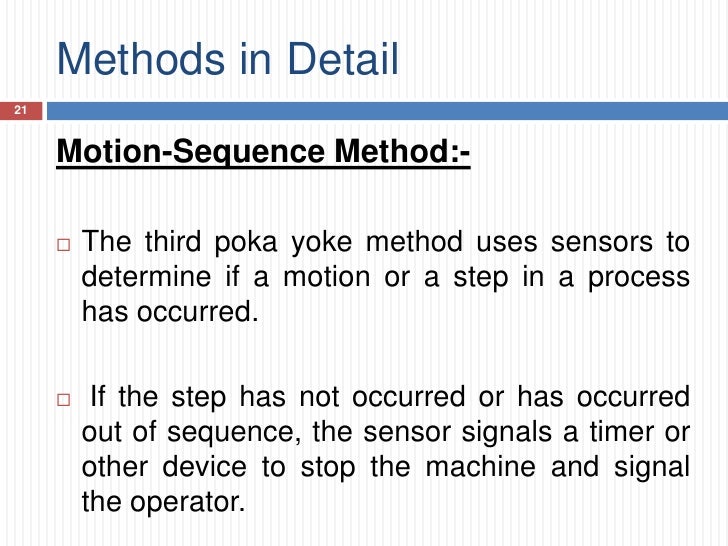 Methods in Detail

21

Motion-Sequence Method:-

□ The third poka yoke method uses sensors to determine if a motion or a step in a process has occurred.

□ If the step has not occurred or has occurred out of sequence, the sensor signals a timer or other device to stop the machine and signal the operator.