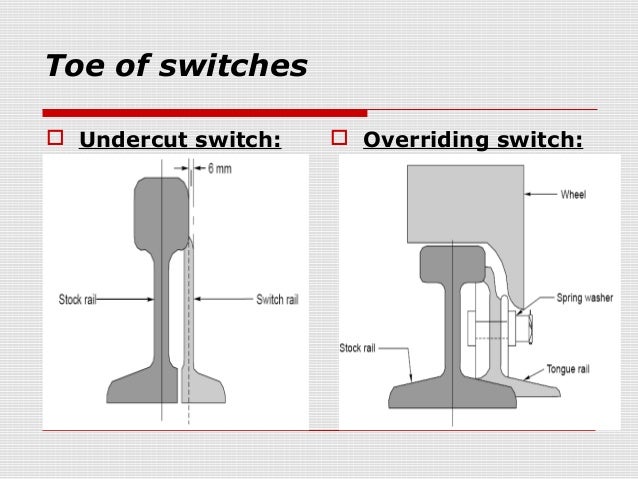 Toe of switches

Undercut switch:

6 mm

Stock rail

Switch rail

Overriding switch:

Wheel

Spring washer

Stock rail

Tongue rail