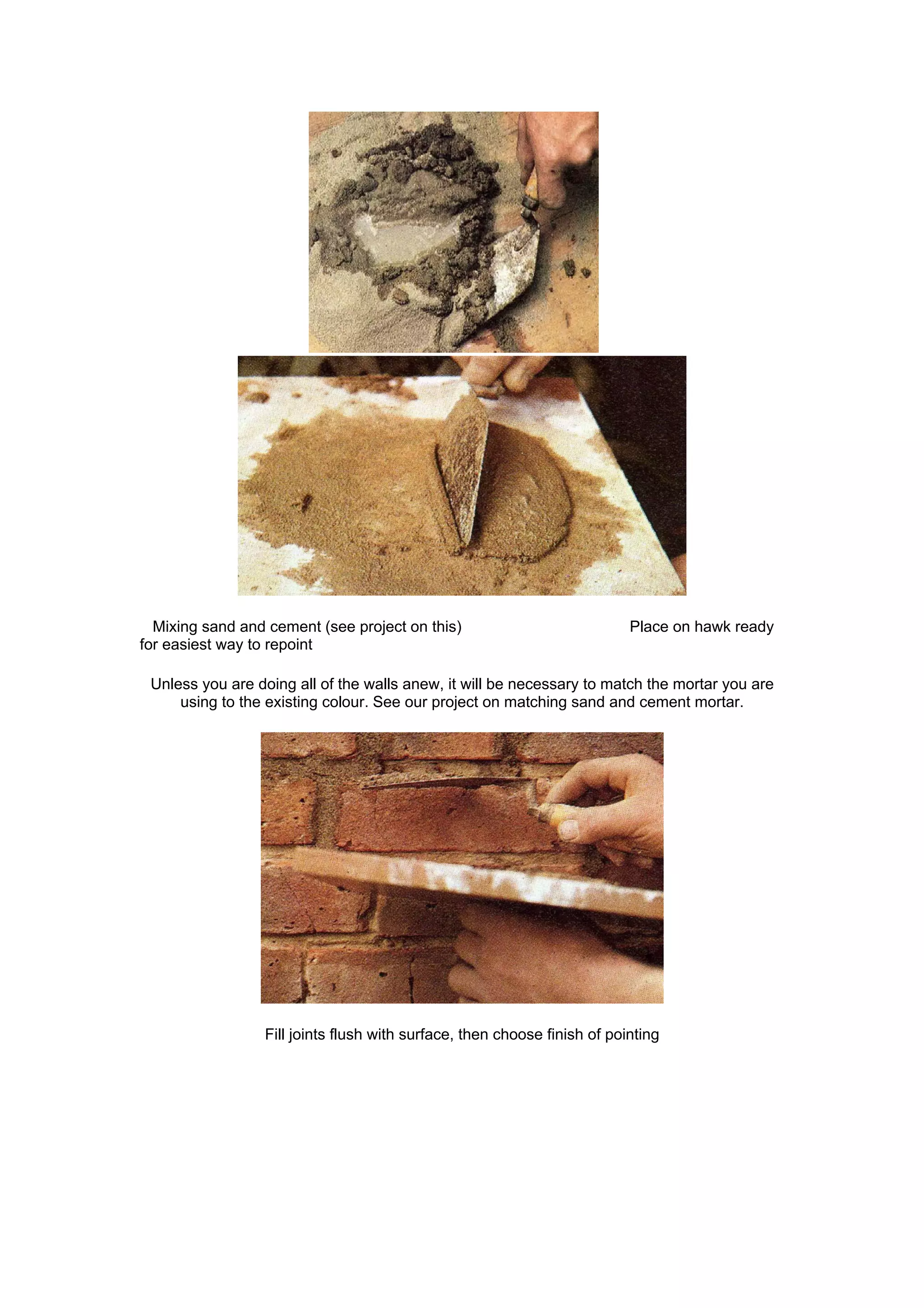 Mixing sand and cement (see project on this) Place on hawk ready for easiest way to repoint

Unless you are doing all of the walls anew, it will be necessary to match the mortar you are using to the existing colour. See our project on matching sand and cement mortar.

Fill joints flush with surface, then choose finish of pointing