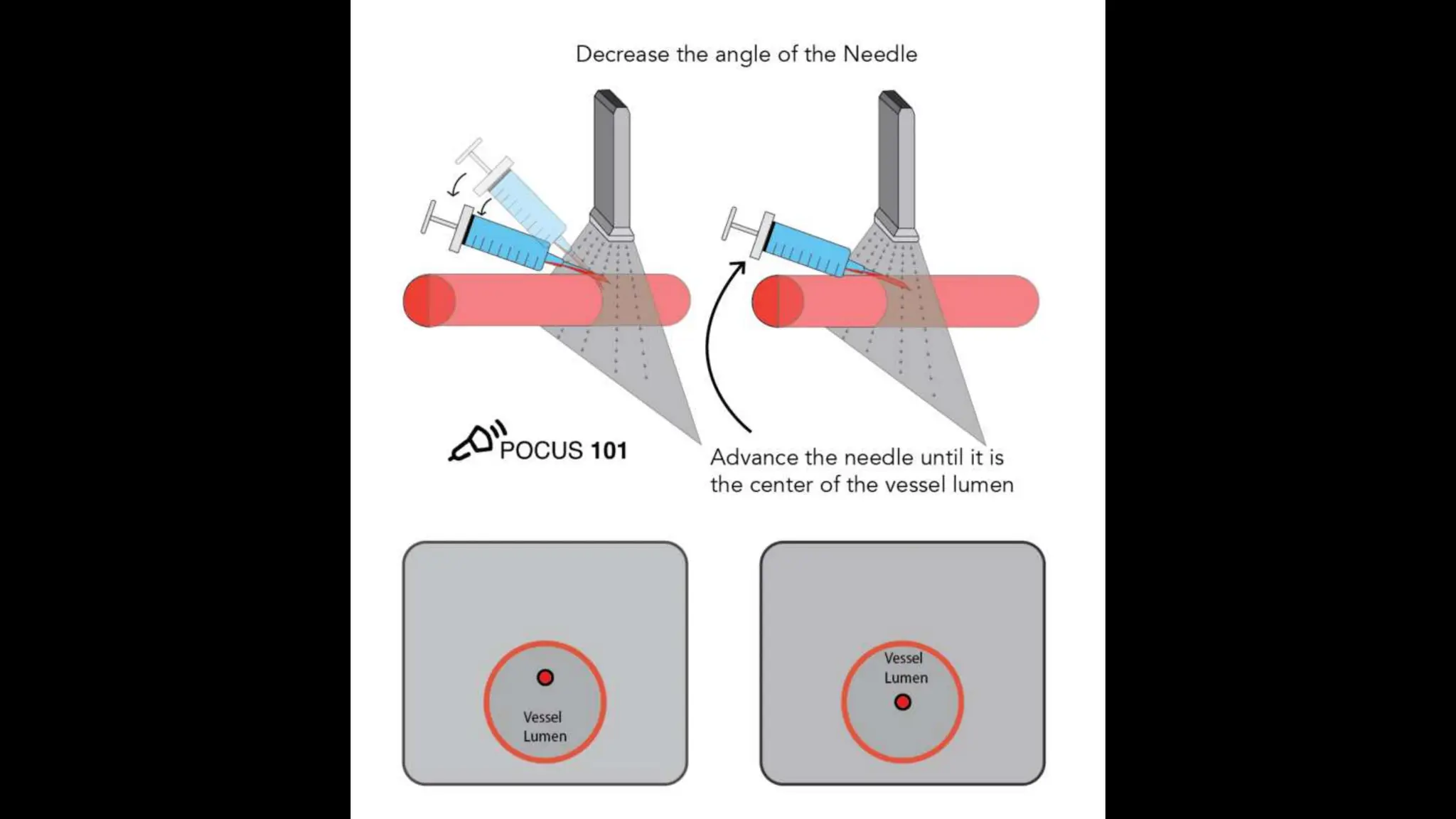 Decrease the angle of the Needle

POCUS 101

Advance the needle until it is the center of the vessel lumen

Vessel Lumen

Vessel Lumen