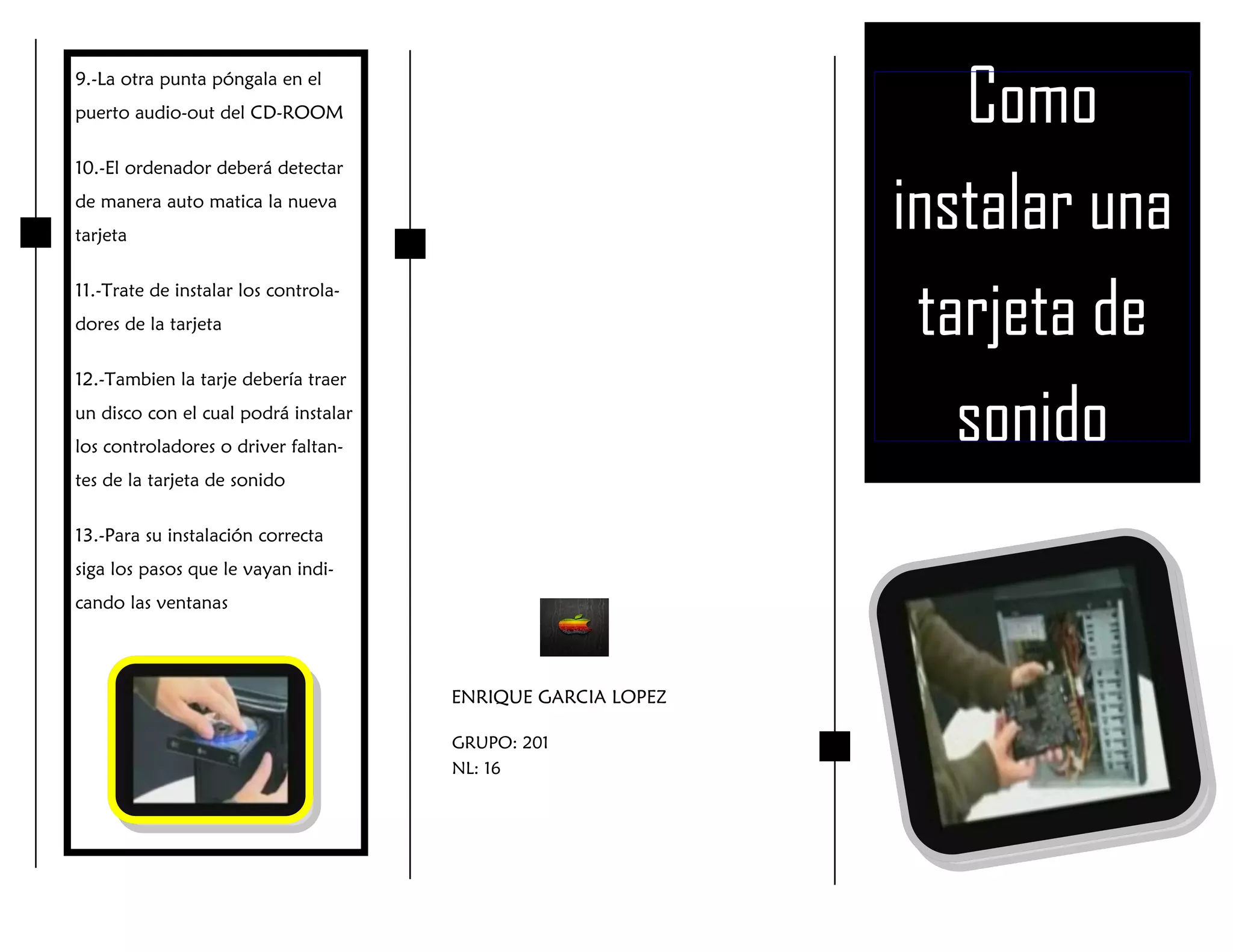 9.-La otra punta póngala en el puerto audio-out del CD-ROOM

10.-El ordenador deberá detectar de manera auto matica la nueva tarjeta

11.-Trate de instalar los controladores de la tarjeta

12.-Tambien la tarje debería traer un disco con el cual podrá instalar los controladores o driver faltantes de la tarjeta de sonido

13.-Para su instalación correcta siga los pasos que le vayan indicando las ventanas

ENRIQUE GARCIA LOPEZ

GRUPO: 201
NL: 16

Como instalar una tarjeta de sonido