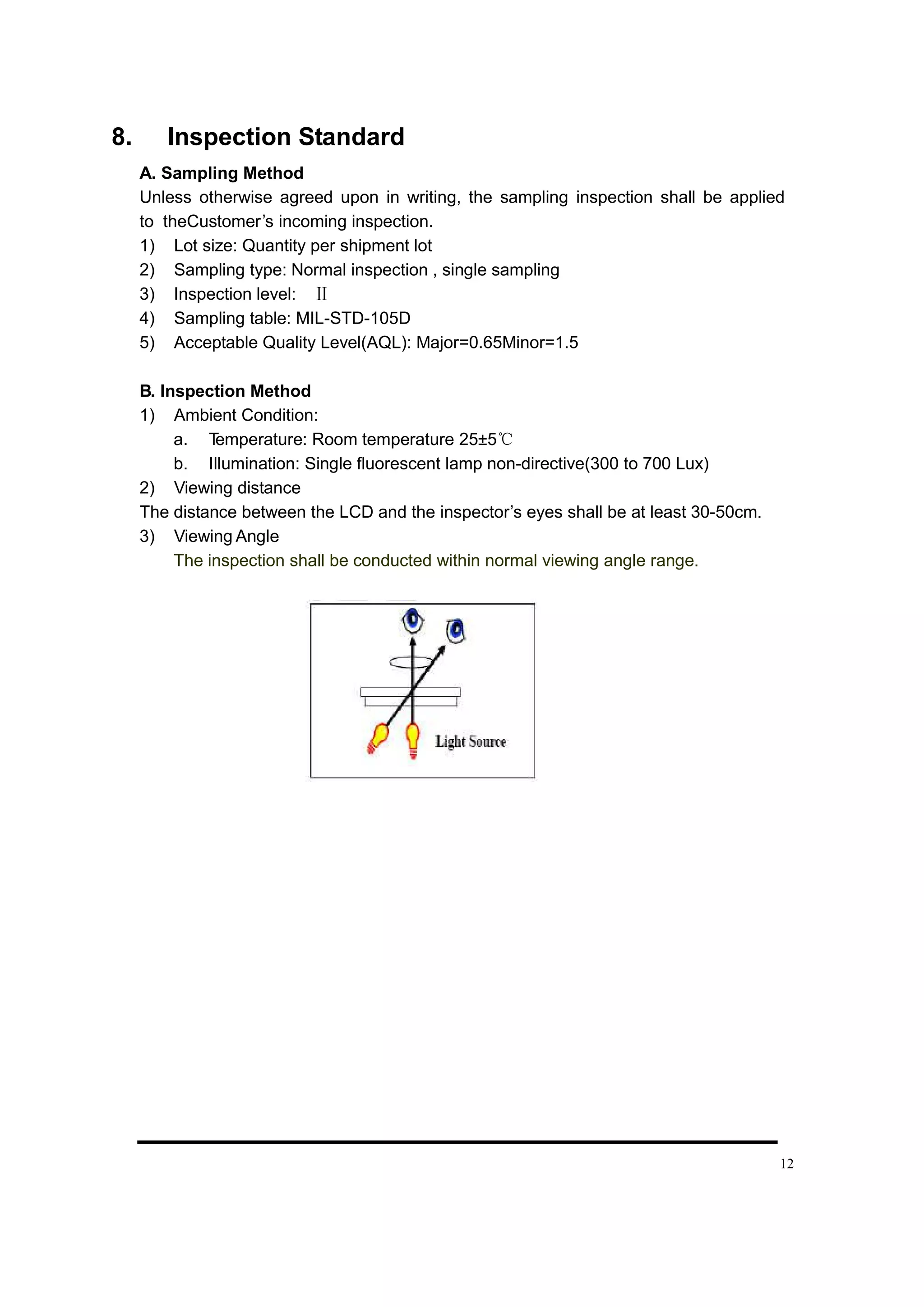 8. Inspection Standard

A. Sampling Method

Unless otherwise agreed upon in writing, the sampling inspection shall be applied to theCustomer’s incoming inspection.

1) Lot size: Quantity per shipment lot

2) Sampling type: Normal inspection , single sampling

3) Inspection level: II

4) Sampling table: MIL-STD-105D

5) Acceptable Quality Level(AQL): Major=0.65Minor=1.5

B. Inspection Method

1) Ambient Condition:

a. Temperature: Room temperature 25±5℃

b. Illumination: Single fluorescent lamp non-directive(300 to 700 Lux)

2) Viewing distance

The distance between the LCD and the inspector’s eyes shall be at least 30-50cm.

3) Viewing Angle

The inspection shall be conducted within normal viewing angle range.

Light Source

12