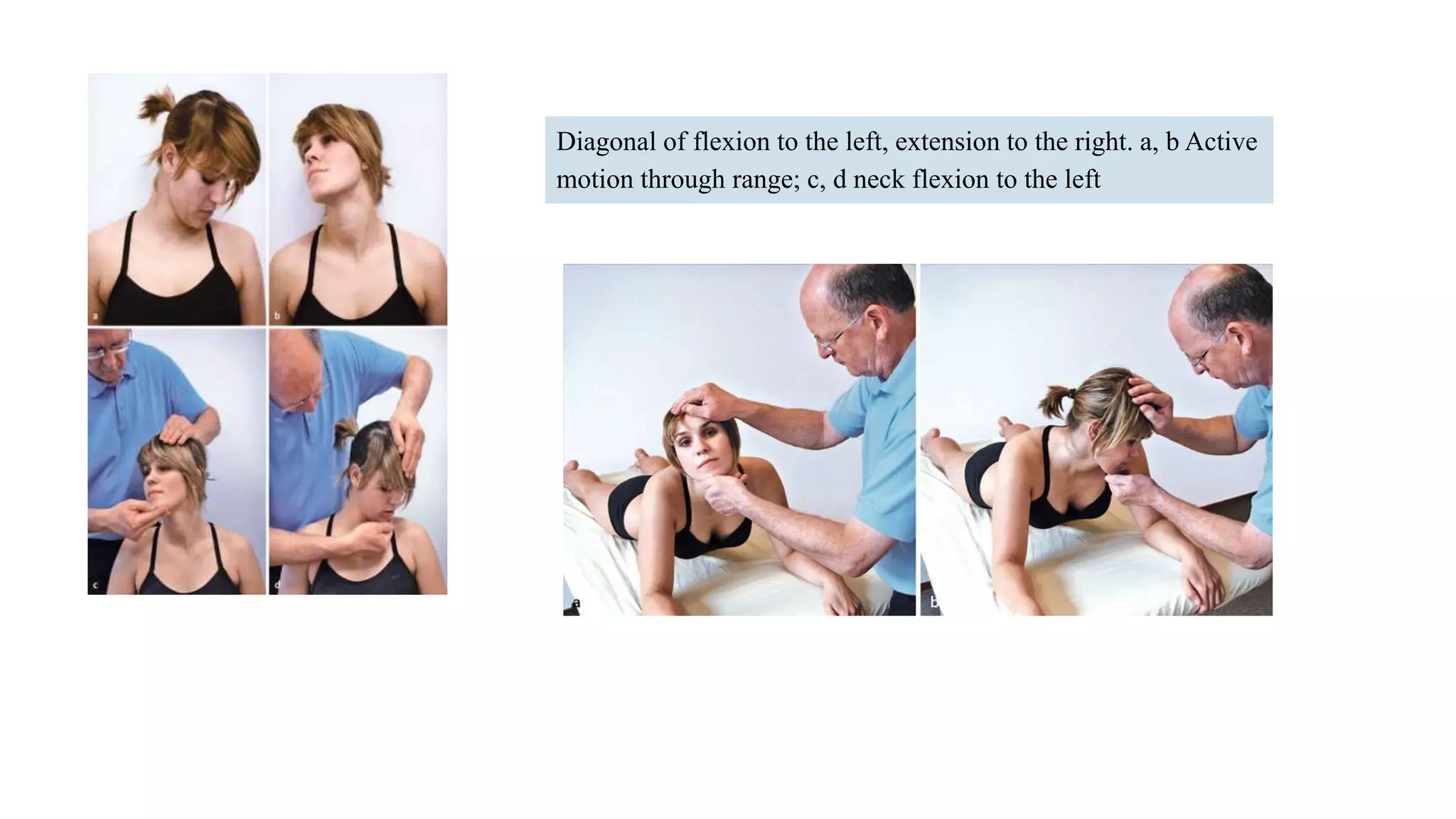 a

b

c

d

Diagonal of flexion to the left, extension to the right. a, b Active motion through range; c, d neck flexion to the left

a

b