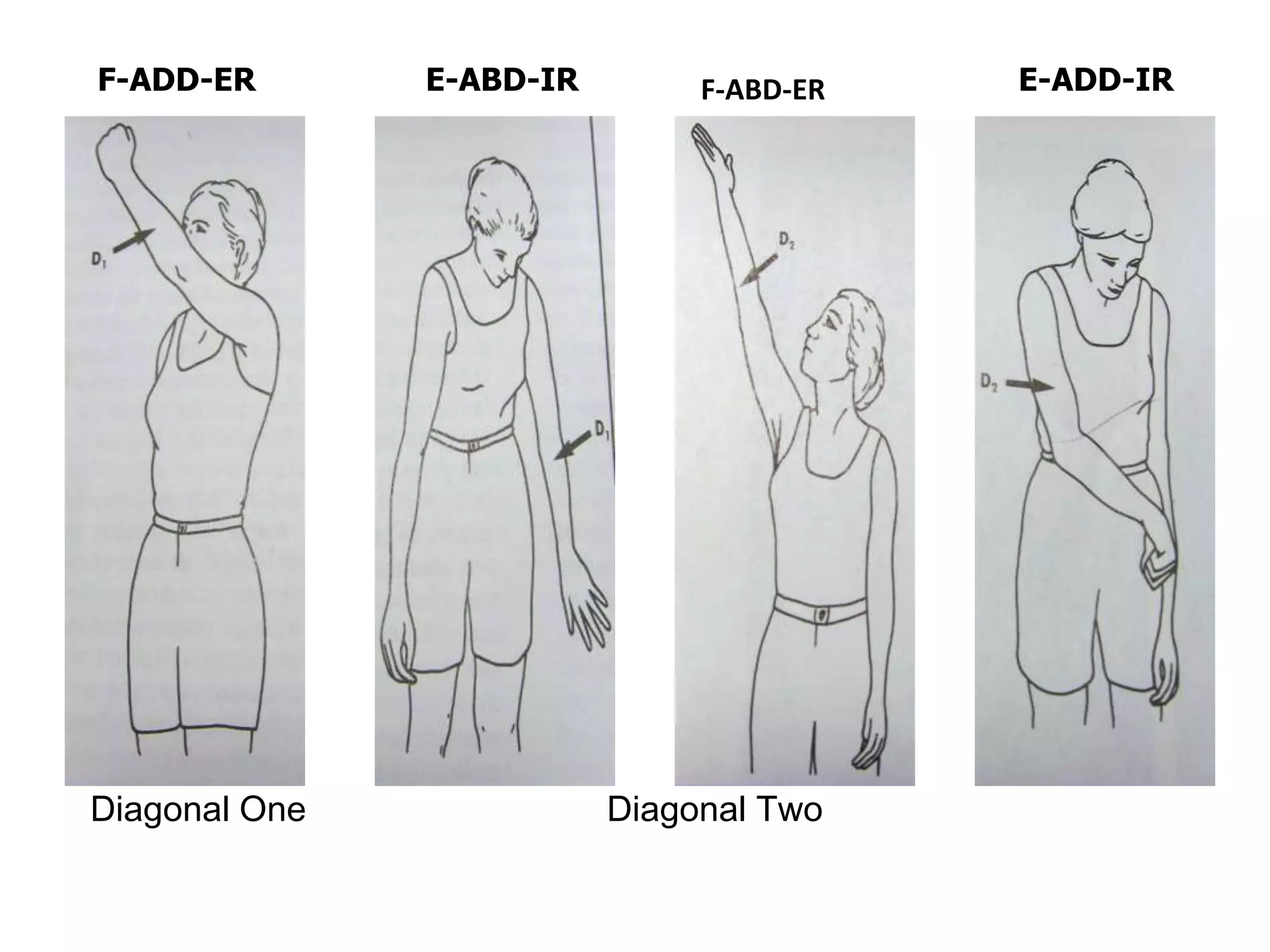 F-ADD-ER

E-ABD-IR

F-ABD-ER

E-ADD-IR

$D_1$

$D_1$

$D_2$

$D_2$

Diagonal One

Diagonal Two