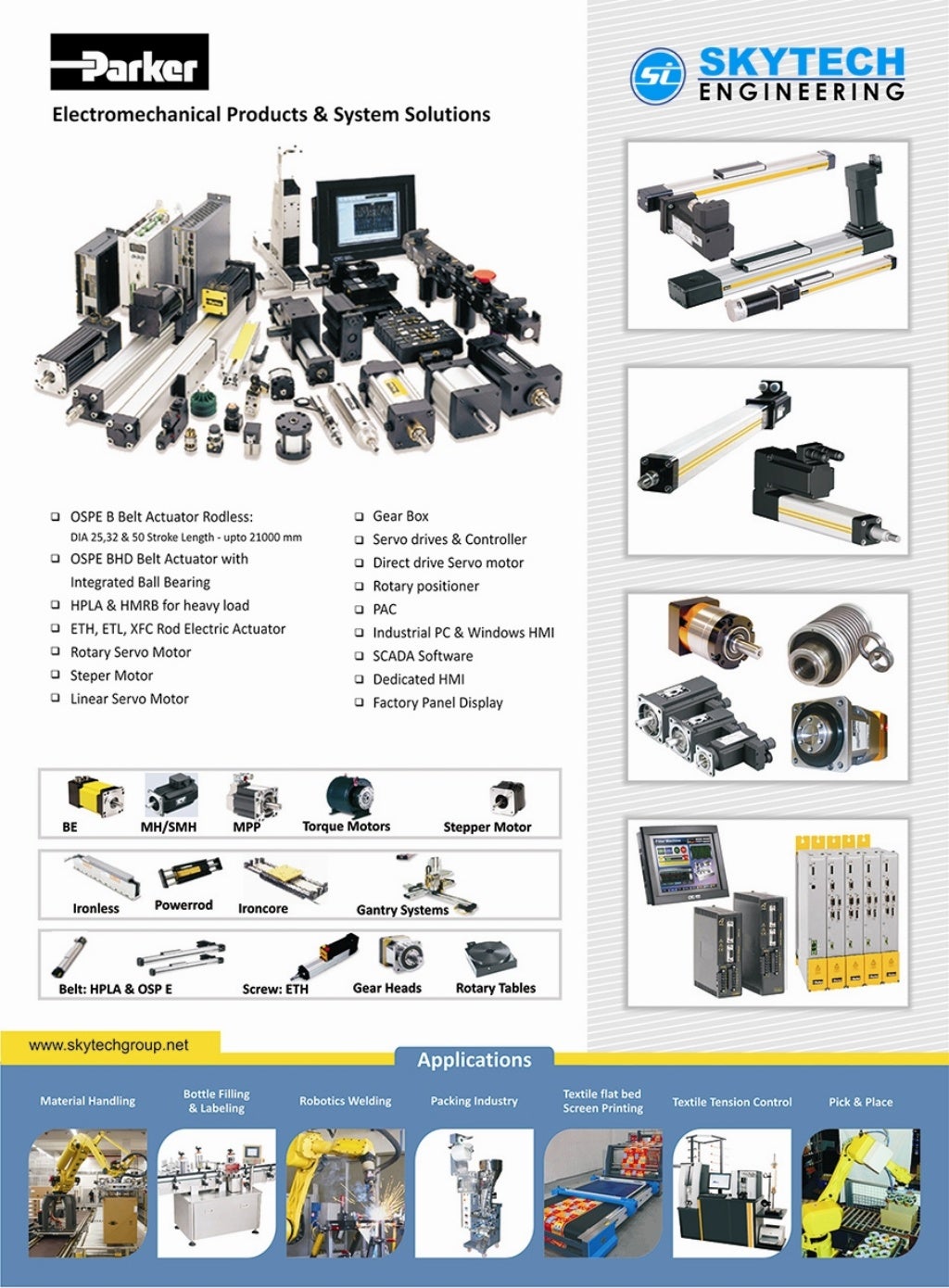 Parker

Electromechanical Products & System Solutions

SKYTECH ENGINEERING

❑ OSPE B Belt Actuator Rodless: DIA 25,32 & 50 Stroke Length - upto 21000 mm
❑ OSPE BHD Belt Actuator with Integrated Ball Bearing
❑ HPLA & HMRB for heavy load
❑ ETH, ETL, XFC Rod Electric Actuator
❑ Rotary Servo Motor
❑ Steper Motor
❑ Linear Servo Motor

❑ Gear Box
❑ Servo drives & Controller
❑ Direct drive Servo motor
❑ Rotary positioner
❑ PAC
❑ Industrial PC & Windows HMI
❑ SCADA Software
❑ Dedicated HMI
❑ Factory Panel Display

BE
MH/SMH
MPP
Torque Motors
Stepper Motor

Ironless
Powerrod
Ironcore
Gantry Systems

Belt: HPLA & OSP E
Screw: ETH
Gear Heads
Rotary Tables

www.skytechgroup.net

Applications

Material Handling
Bottle Filling & Labeling
Robotics Welding
Packing Industry
Textile flat bed Screen Printing
Textile Tension Control
Pick & Place