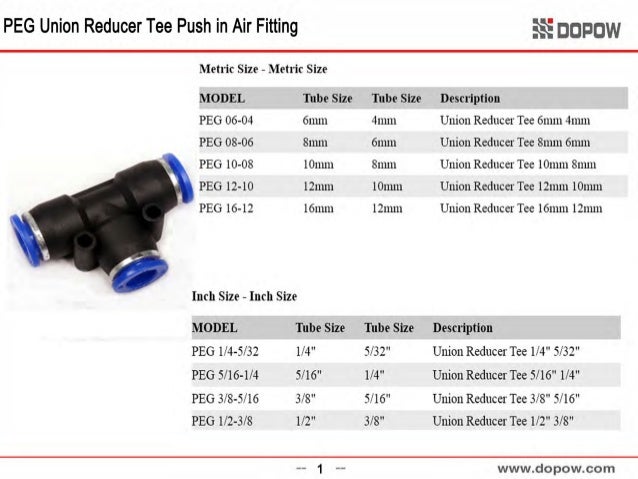 PEG Union Reducer Tee Push in Air Fitting

DOPOW

Metric Size - Metric Size

| MODEL | Tube Size | Tube Size | Description |
|---|---|---|---|
| PEG 06-04 | 6mm | 4mm | Union Reducer Tee 6mm 4mm |
| PEG 08-06 | 8mm | 6mm | Union Reducer Tee 8mm 6mm |
| PEG 10-08 | 10mm | 8mm | Union Reducer Tee 10mm 8mm |
| PEG 12-10 | 12mm | 10mm | Union Reducer Tee 12mm 10mm |
| PEG 16-12 | 16mm | 12mm | Union Reducer Tee 16mm 12mm |

Inch Size - Inch Size

| MODEL | Tube Size | Tube Size | Description |
|---|---|---|---|
| PEG 1/4-5/32 | 1/4" | 5/32" | Union Reducer Tee 1/4" 5/32" |
| PEG 5/16-1/4 | 5/16" | 1/4" | Union Reducer Tee 5/16" 1/4" |
| PEG 3/8-5/16 | 3/8" | 5/16" | Union Reducer Tee 3/8" 5/16" |
| PEG 1/2-3/8 | 1/2" | 3/8" | Union Reducer Tee 1/2" 3/8" |

-- 1 --

www.dopow.com