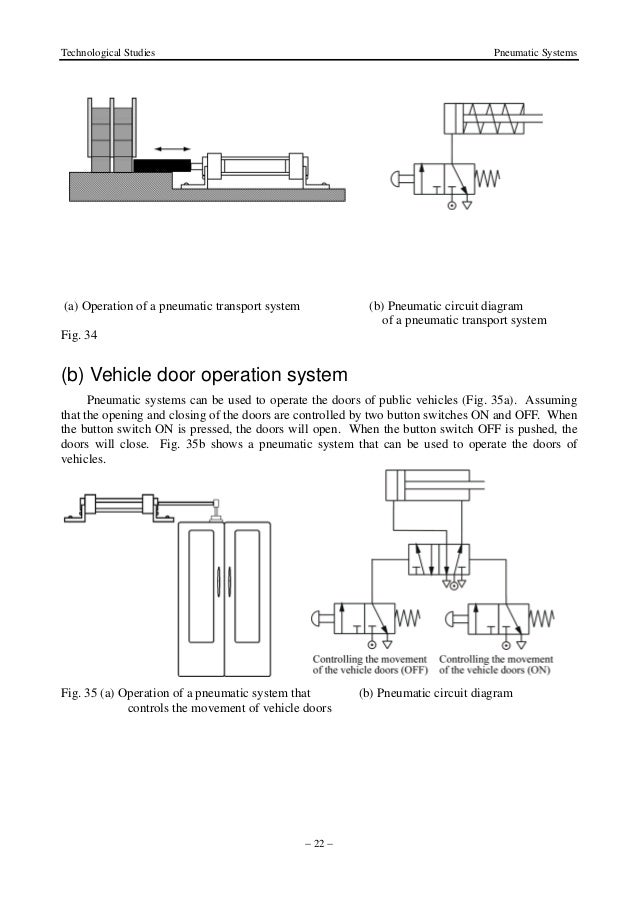 Technological Studies

Pneumatic Systems

(a) Operation of a pneumatic transport system

(b) Pneumatic circuit diagram of a pneumatic transport system

Fig. 34

(b) Vehicle door operation system

Pneumatic systems can be used to operate the doors of public vehicles (Fig. 35a). Assuming that the opening and closing of the doors are controlled by two button switches ON and OFF. When the button switch ON is pressed, the doors will open. When the button switch OFF is pushed, the doors will close. Fig. 35b shows a pneumatic system that can be used to operate the doors of vehicles.

Controlling the movement of the vehicle doors (OFF)

Controlling the movement of the vehicle doors (ON)

Fig. 35 (a) Operation of a pneumatic system that controls the movement of vehicle doors

(b) Pneumatic circuit diagram

– 22 –