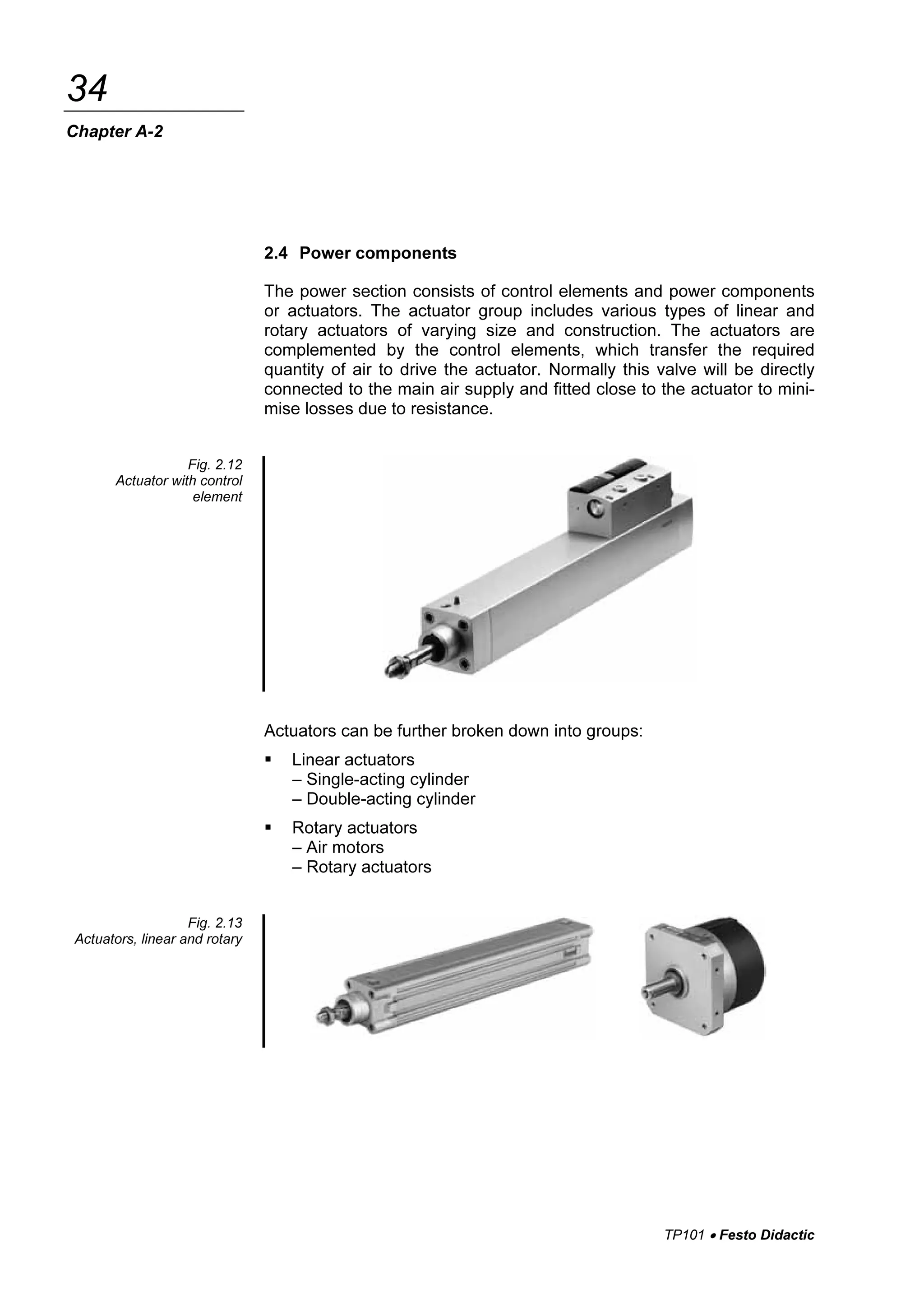 34

Chapter A-2

2.4 Power components

The power section consists of control elements and power components or actuators. The actuator group includes various types of linear and rotary actuators of varying size and construction. The actuators are complemented by the control elements, which transfer the required quantity of air to drive the actuator. Normally this valve will be directly connected to the main air supply and fitted close to the actuator to minimise losses due to resistance.

Fig. 2.12
Actuator with control element

Actuators can be further broken down into groups:

▪ Linear actuators
– Single-acting cylinder
– Double-acting cylinder

▪ Rotary actuators
– Air motors
– Rotary actuators

Fig. 2.13
Actuators, linear and rotary

TP101 • Festo Didactic