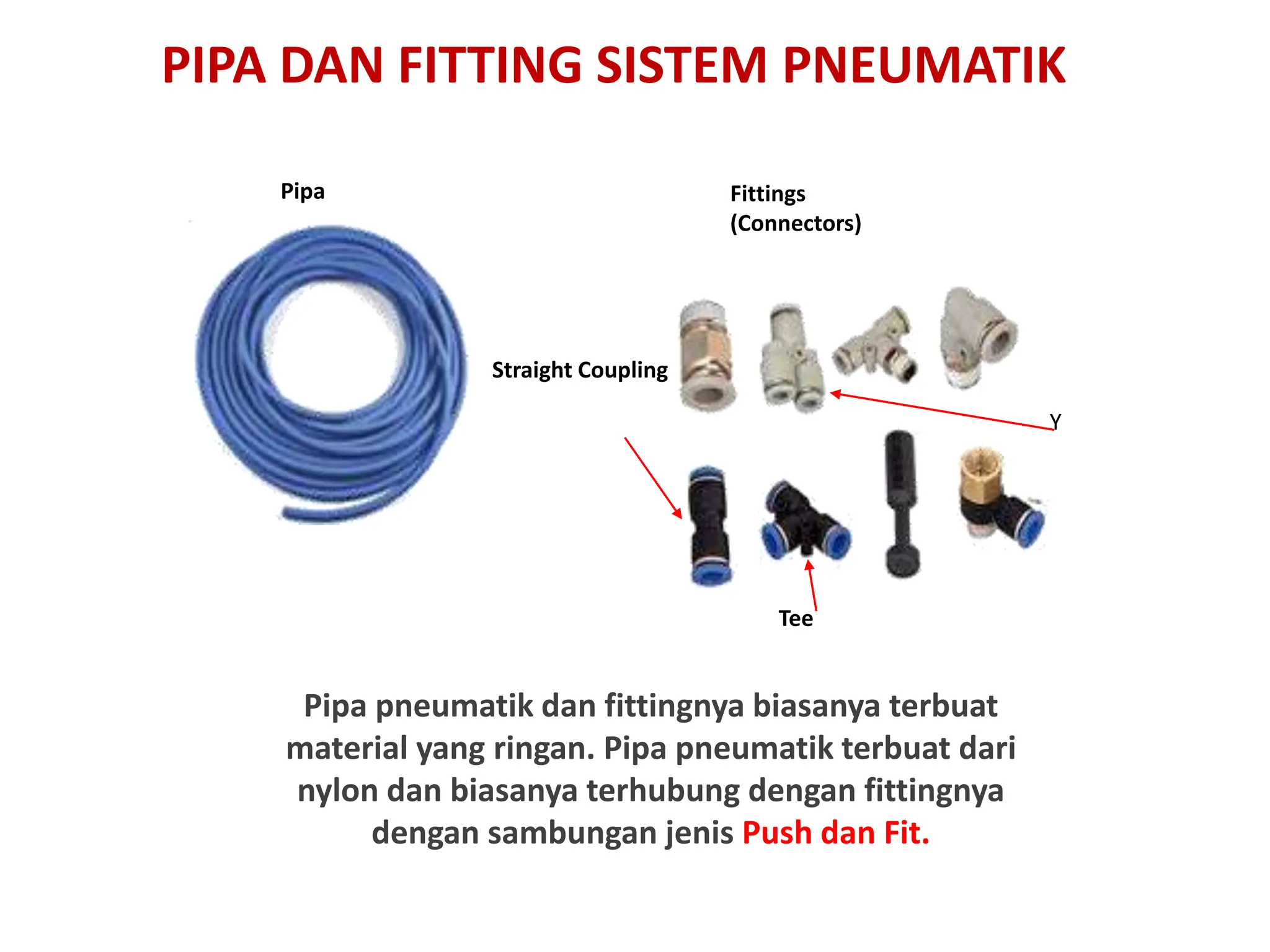 PIPA DAN FITTING SISTEM PNEUMATIK

Pipa

Fittings (Connectors)

Straight Coupling

Y

Tee

Pipa pneumatik dan fittingnya biasanya terbuat material yang ringan. Pipa pneumatik terbuat dari nylon dan biasanya terhubung dengan fittingnya dengan sambungan jenis Push dan Fit.