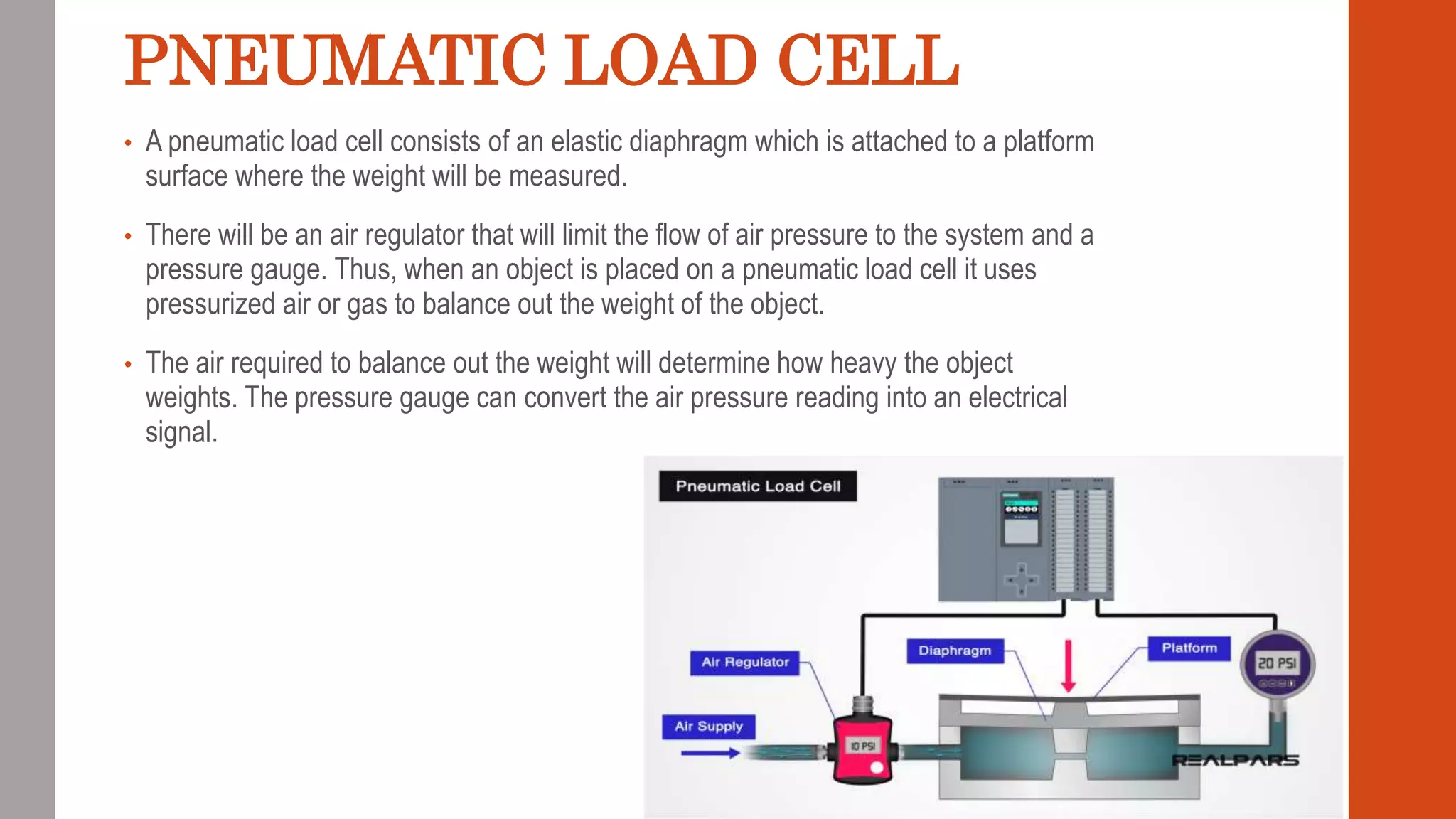 PNEUMATIC LOAD CELL

• A pneumatic load cell consists of an elastic diaphragm which is attached to a platform surface where the weight will be measured.

• There will be an air regulator that will limit the flow of air pressure to the system and a pressure gauge. Thus, when an object is placed on a pneumatic load cell it uses pressurized air or gas to balance out the weight of the object.

• The air required to balance out the weight will determine how heavy the object weights. The pressure gauge can convert the air pressure reading into an electrical signal.

Pneumatic Load Cell

Air Regulator

Air Supply

10 PSI

Diaphragm

Platform

20 PSI

REALPARS