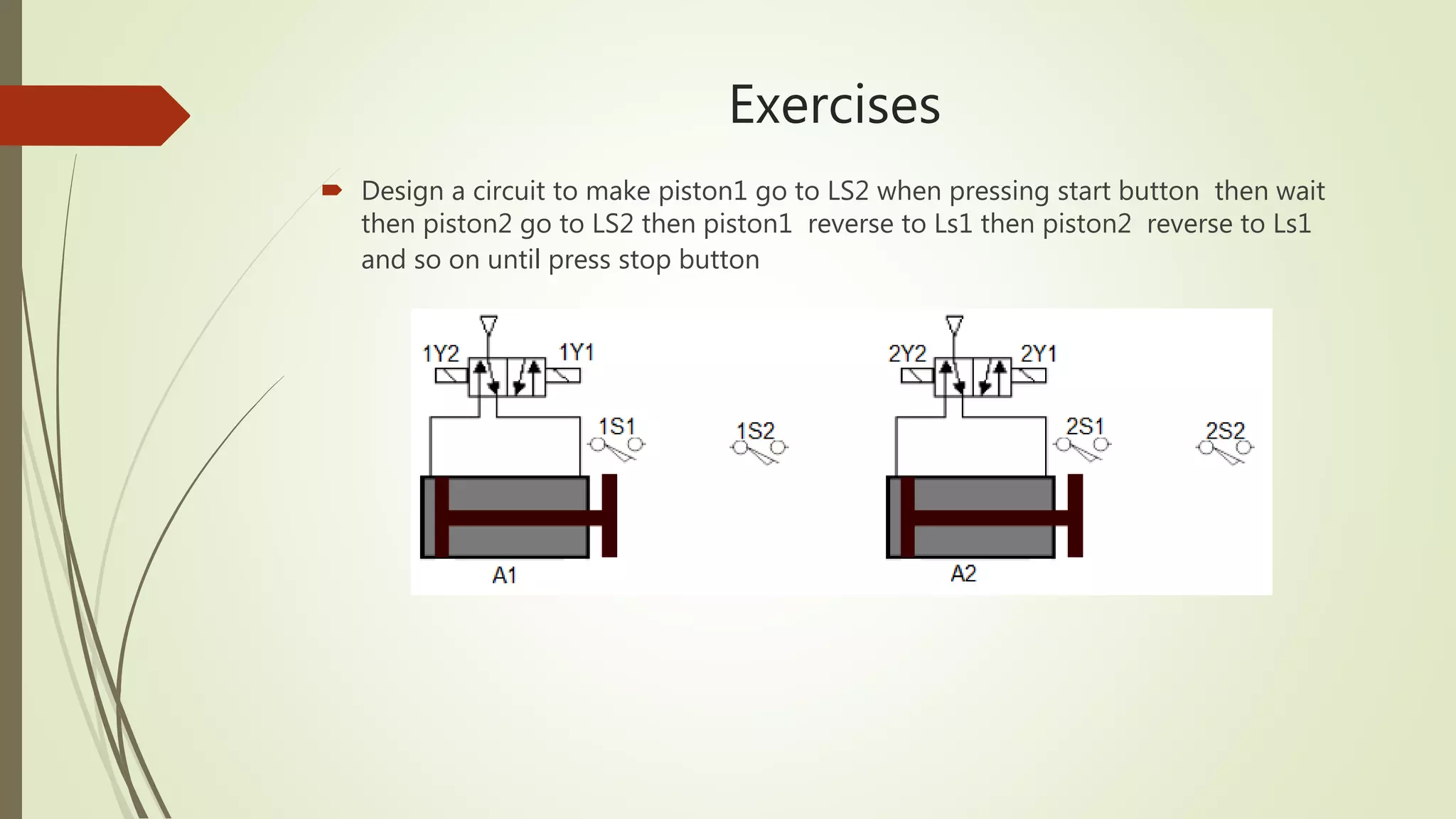 Exercises

Design a circuit to make piston1 go to LS2 when pressing start button then wait then piston2 go to LS2 then piston1 reverse to Ls1 then piston2 reverse to Ls1 and so on until press stop button

1Y2
1Y1
1S1
1S2
A1
2Y2
2Y1
2S1
2S2
A2