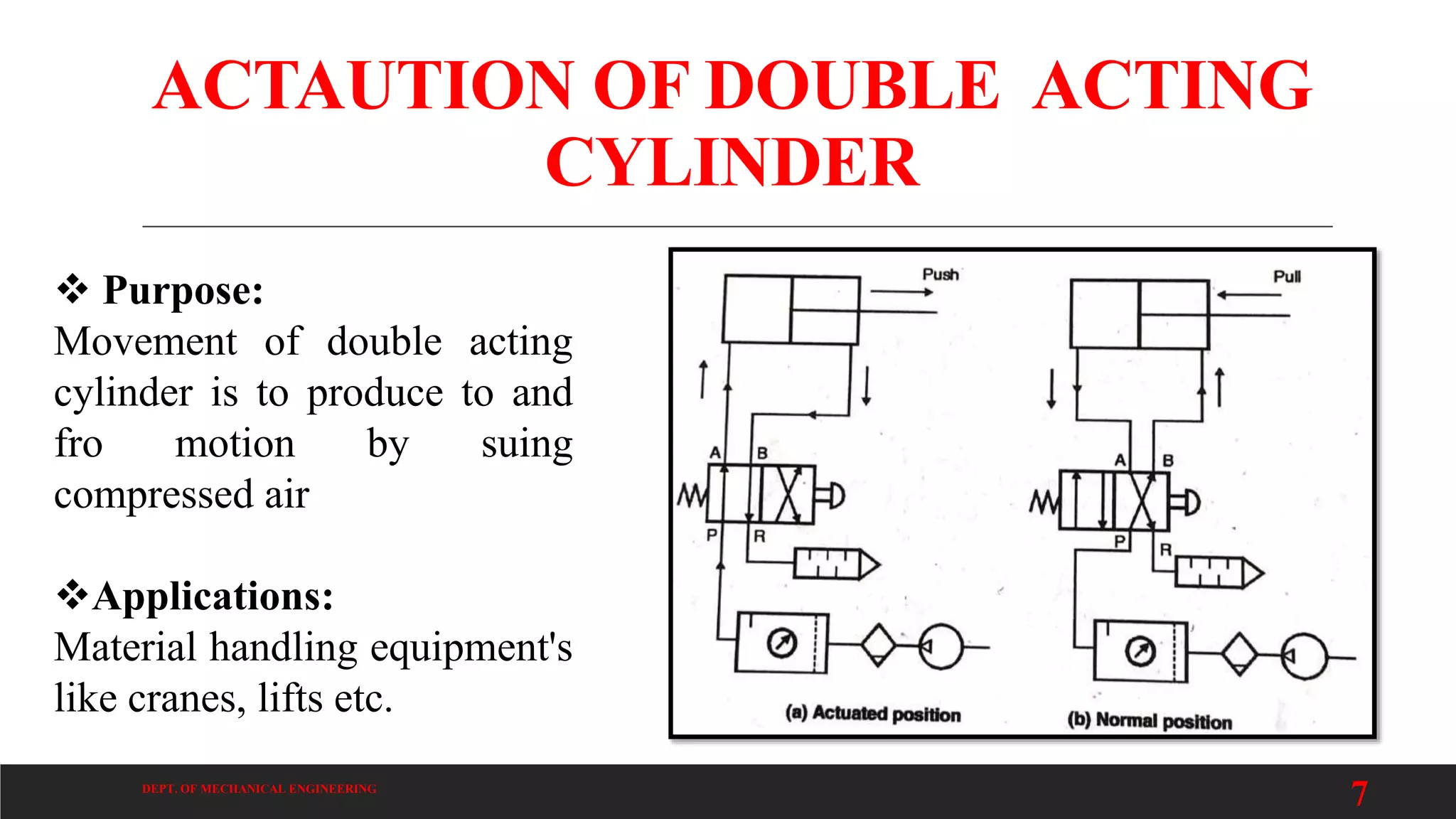 ACTAUTION OF DOUBLE ACTING CYLINDER

❖ Purpose:
Movement of double acting cylinder is to produce to and fro motion by suing compressed air

❖Applications:
Material handling equipment's like cranes, lifts etc.

Push

A B

P R

(a) Actuated position

Pull

A B

P R

(b) Normal position

DEPT. OF MECHANICAL ENGINEERING

7