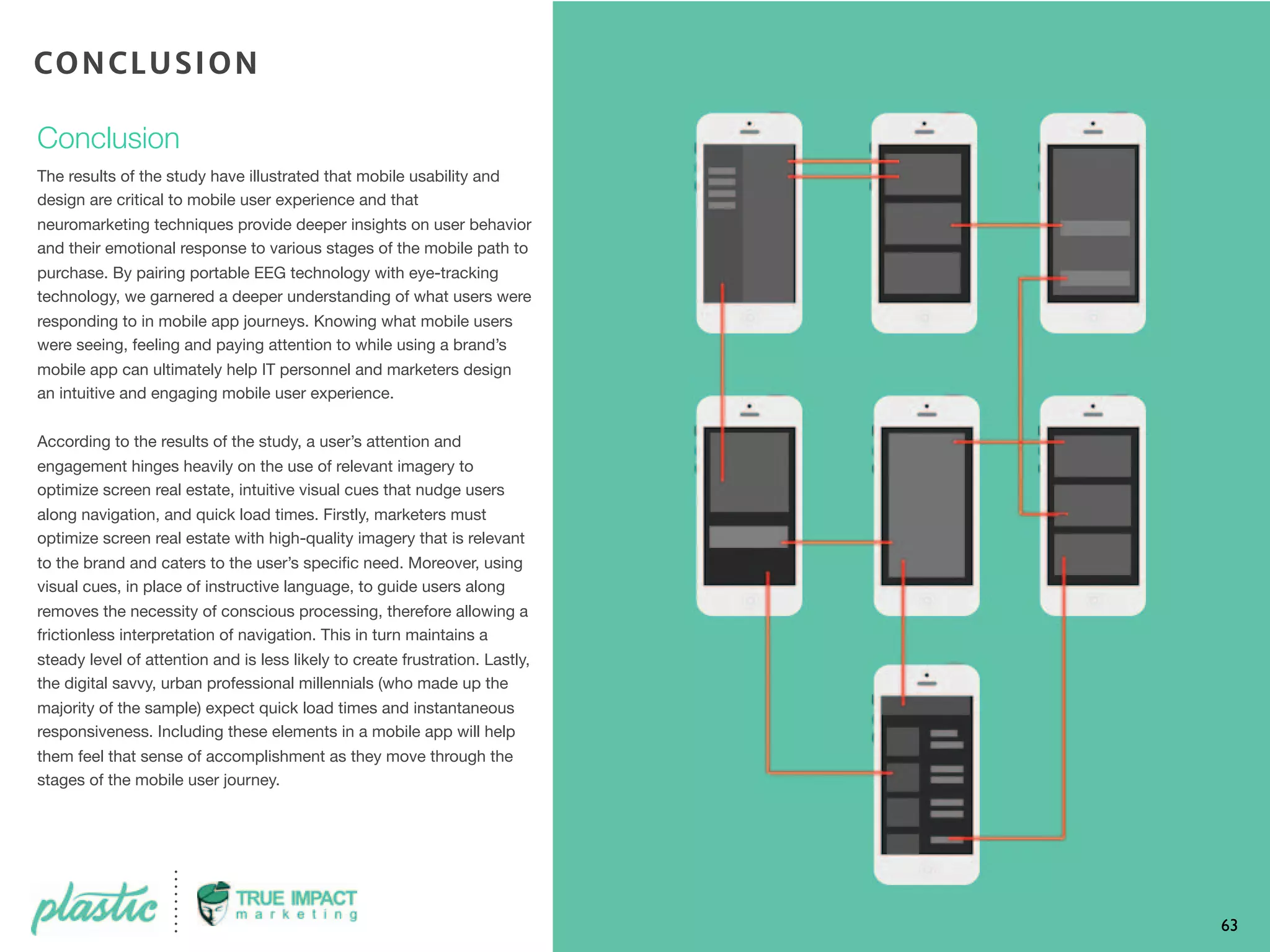 CONCLUSION

Conclusion

The results of the study have illustrated that mobile usability and design are critical to mobile user experience and that neuromarketing techniques provide deeper insights on user behavior and their emotional response to various stages of the mobile path to purchase. By pairing portable EEG technology with eye-tracking technology, we garnered a deeper understanding of what users were responding to in mobile app journeys. Knowing what mobile users were seeing, feeling and paying attention to while using a brand's mobile app can ultimately help IT personnel and marketers design an intuitive and engaging mobile user experience.

According to the results of the study, a user's attention and engagement hinges heavily on the use of relevant imagery to optimize screen real estate, intuitive visual cues that nudge users along navigation, and quick load times. Firstly, marketers must optimize screen real estate with high-quality imagery that is relevant to the brand and caters to the user's specific need. Moreover, using visual cues, in place of instructive language, to guide users along removes the necessity of conscious processing, therefore allowing a frictionless interpretation of navigation. This in turn maintains a steady level of attention and is less likely to create frustration. Lastly, the digital savvy, urban professional millennials (who made up the majority of the sample) expect quick load times and instantaneous responsiveness. Including these elements in a mobile app will help them feel that sense of accomplishment as they move through the stages of the mobile user journey.

plastic

TRUE IMPACT
marketing

63