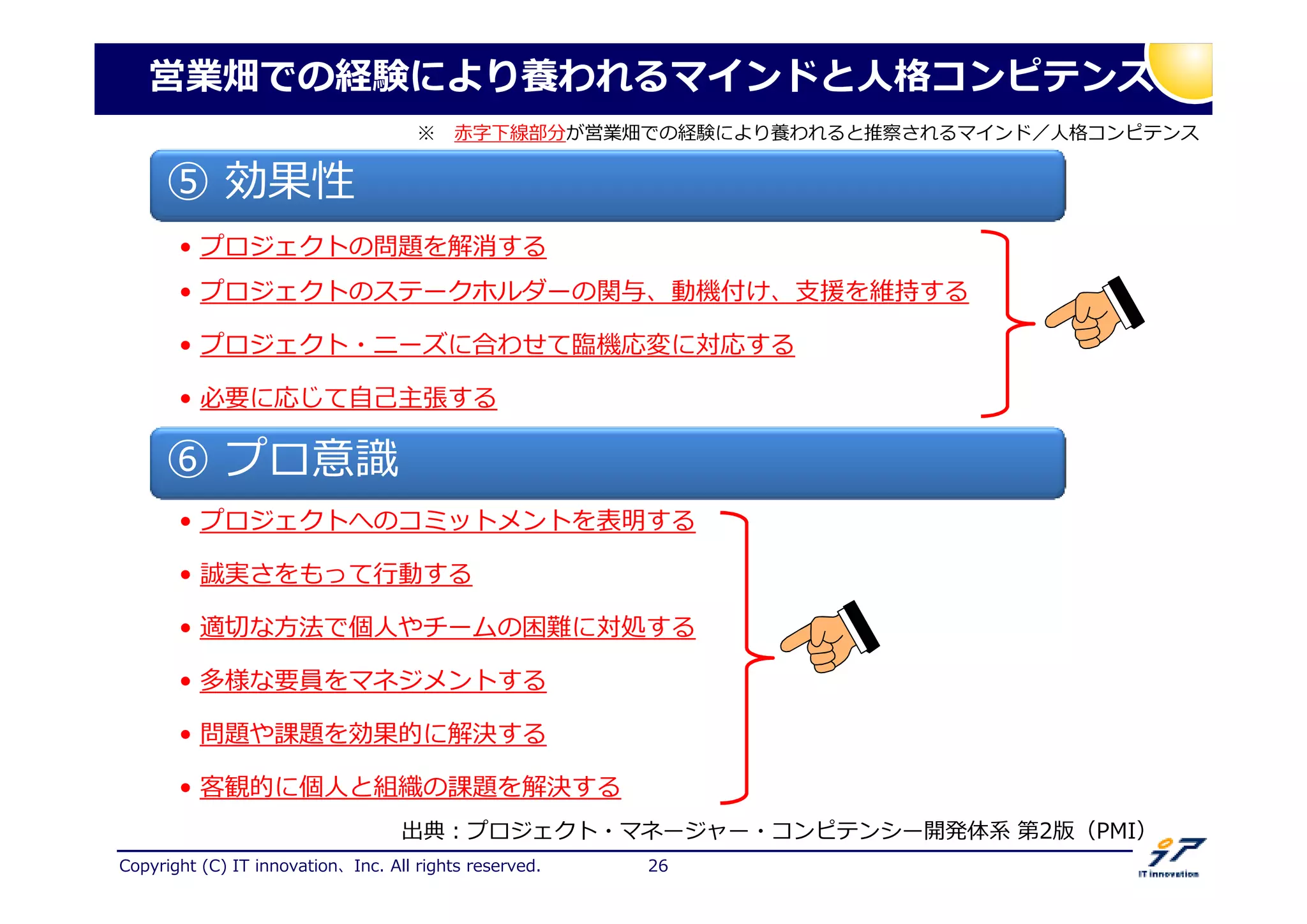 営業畑での経験により養われるマインドと人格コンピテンス

※　赤字下線部分が営業畑での経験により養われると推察されるマインド／人格コンピテンス

⑤ 効果性

• プロジェクトの問題を解消する
• プロジェクトのステークホルダーの関与、動機付け、支援を維持する
• プロジェクト・ニーズに合わせて臨機応変に対応する
• 必要に応じて自己主張する

⑥ プロ意識

• プロジェクトへのコミットメントを表明する
• 誠実さをもって行動する
• 適切な方法で個人やチームの困難に対処する
• 多様な要員をマネジメントする
• 問題や課題を効果的に解決する
• 客観的に個人と組織の課題を解決する

出典：プロジェクト・マネージャー・コンピテンシー開発体系 第2版（PMI）

Copyright (C) IT innovation、Inc. All rights reserved.　26

IT innovation