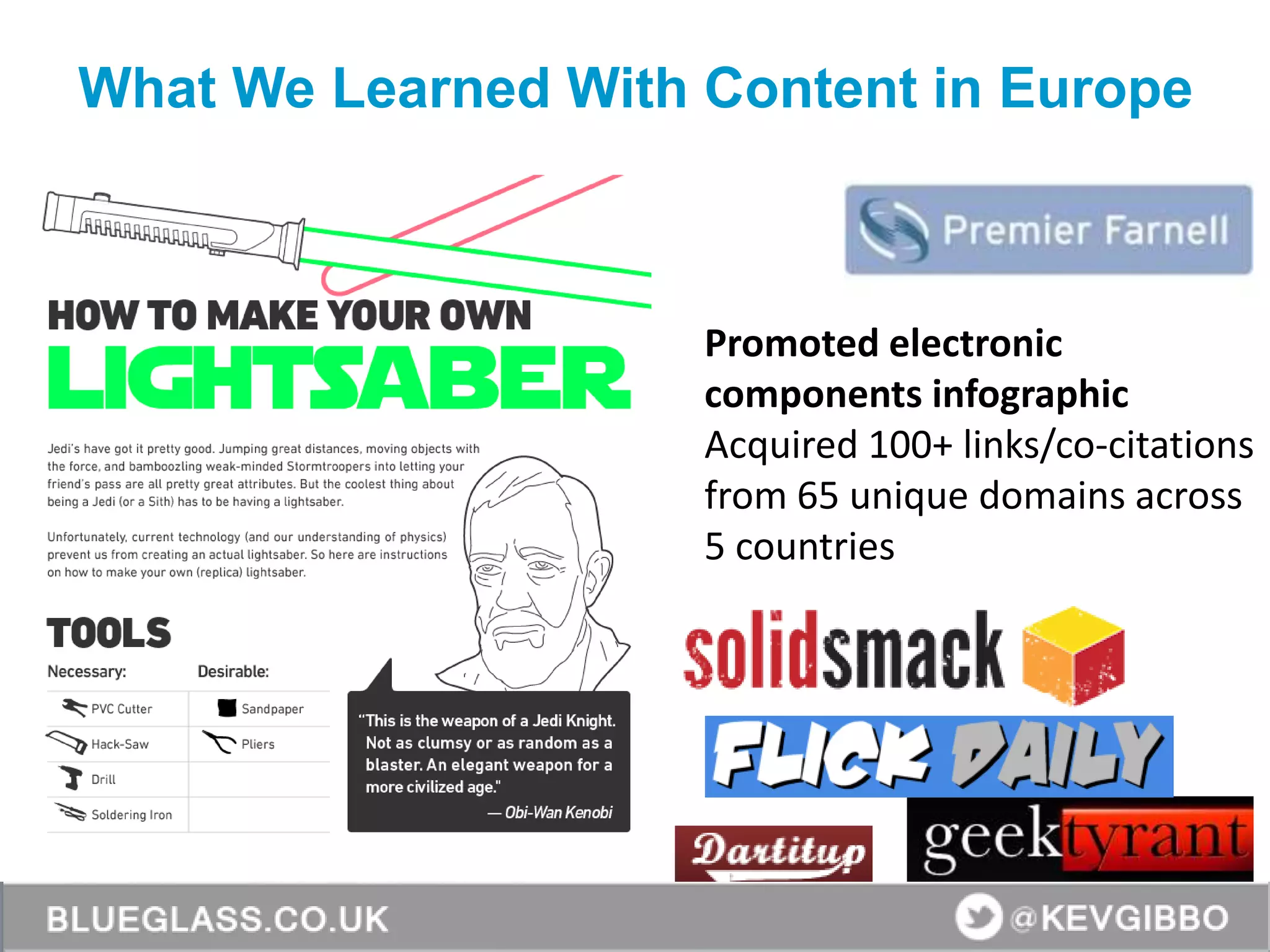 What We Learned With Content in Europe

HOW TO MAKE YOUR OWN
LIGHTSABER

Jedi's have got it pretty good. Jumping great distances, moving objects with the force, and bamboozling weak-minded Stormtroopers into letting your friend's pass are all pretty great attributes. But the coolest thing about being a Jedi (or a Sith) has to be having a lightsaber.

Unfortunately, current technology (and our understanding of physics) prevent us from creating an actual lightsaber. So here are instructions on how to make your own (replica) lightsaber.

TOOLS

| Necessary: | Desirable: |
|---|---|
| PVC Cutter | Sandpaper |
| Hack-Saw | Pliers |
| Drill | |
| Soldering Iron | |

"This is the weapon of a Jedi Knight. Not as clumsy or as random as a blaster. An elegant weapon for a more civilized age."
— Obi-Wan Kenobi

Premier Farnell

Promoted electronic components infographic
Acquired 100+ links/co-citations from 65 unique domains across 5 countries

solidsmack

FLICK DAILY

Dartitup

geektyrant

BLUEGLASS.CO.UK

@KEVGIBBO