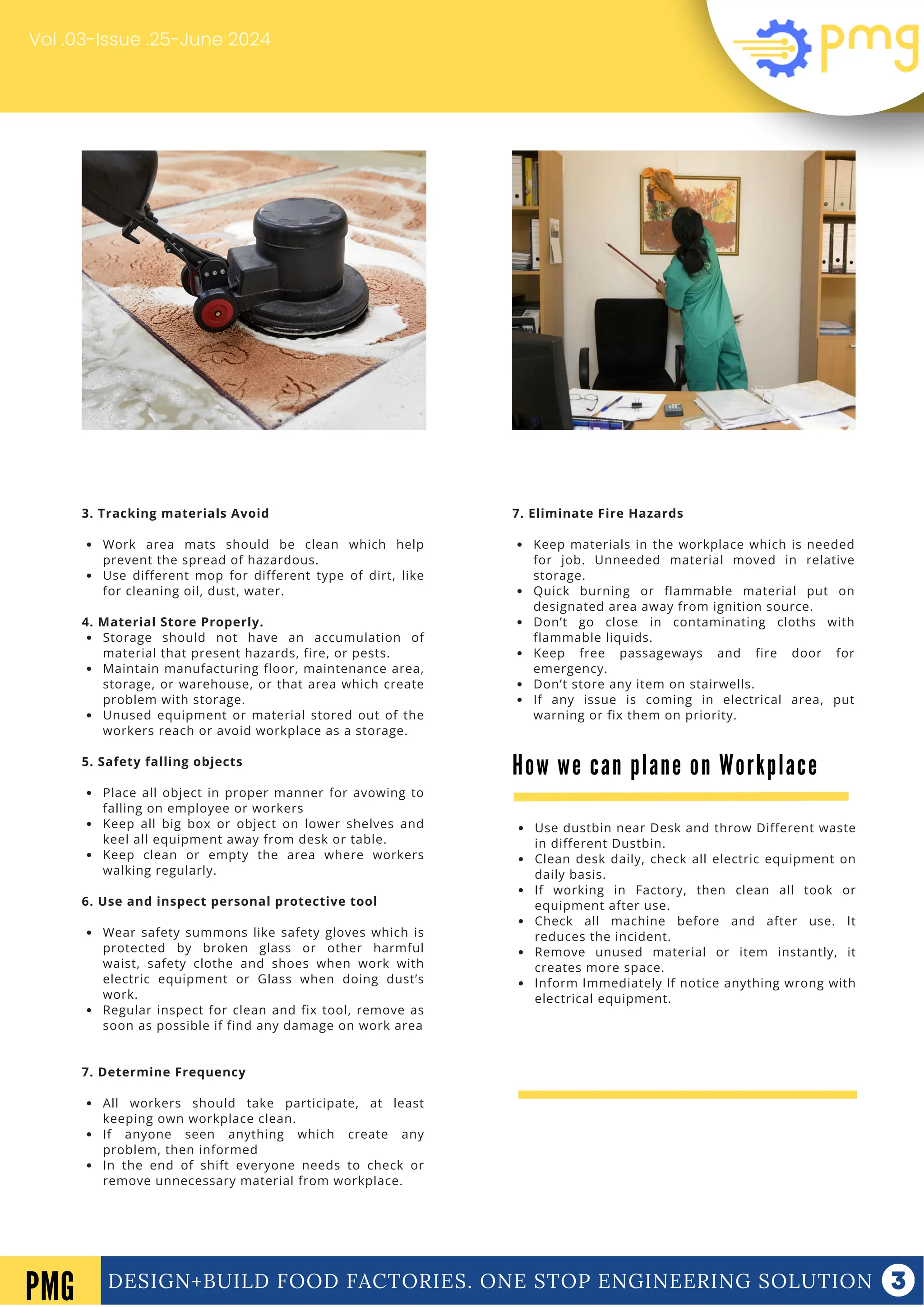 Vol .03-Issue .25-June 2024

pmg

3. Tracking materials Avoid

- Work area mats should be clean which help prevent the spread of hazardous.
- Use different mop for different type of dirt, like for cleaning oil, dust, water.

4. Material Store Properly.
- Storage should not have an accumulation of material that present hazards, fire, or pests.
- Maintain manufacturing floor, maintenance area, storage, or warehouse, or that area which create problem with storage.
- Unused equipment or material stored out of the workers reach or avoid workplace as a storage.

5. Safety falling objects

- Place all object in proper manner for avowing to falling on employee or workers
- Keep all big box or object on lower shelves and keel all equipment away from desk or table.
- Keep clean or empty the area where workers walking regularly.

6. Use and inspect personal protective tool

- Wear safety summons like safety gloves which is protected by broken glass or other harmful waist, safety clothe and shoes when work with electric equipment or Glass when doing dust's work.
- Regular inspect for clean and fix tool, remove as soon as possible if find any damage on work area

7. Determine Frequency

- All workers should take participate, at least keeping own workplace clean.
- If anyone seen anything which create any problem, then informed
- In the end of shift everyone needs to check or remove unnecessary material from workplace.

7. Eliminate Fire Hazards

- Keep materials in the workplace which is needed for job. Unneeded material moved in relative storage.
- Quick burning or flammable material put on designated area away from ignition source.
- Don't go close in contaminating cloths with flammable liquids.
- Keep free passageways and fire door for emergency.
- Don't store any item on stairwells.
- If any issue is coming in electrical area, put warning or fix them on priority.

How we can plane on Workplace

- Use dustbin near Desk and throw Different waste in different Dustbin.
- Clean desk daily, check all electric equipment on daily basis.
- If working in Factory, then clean all took or equipment after use.
- Check all machine before and after use. It reduces the incident.
- Remove unused material or item instantly, it creates more space.
- Inform Immediately If notice anything wrong with electrical equipment.

PMG DESIGN+BUILD FOOD FACTORIES. ONE STOP ENGINEERING SOLUTION 3