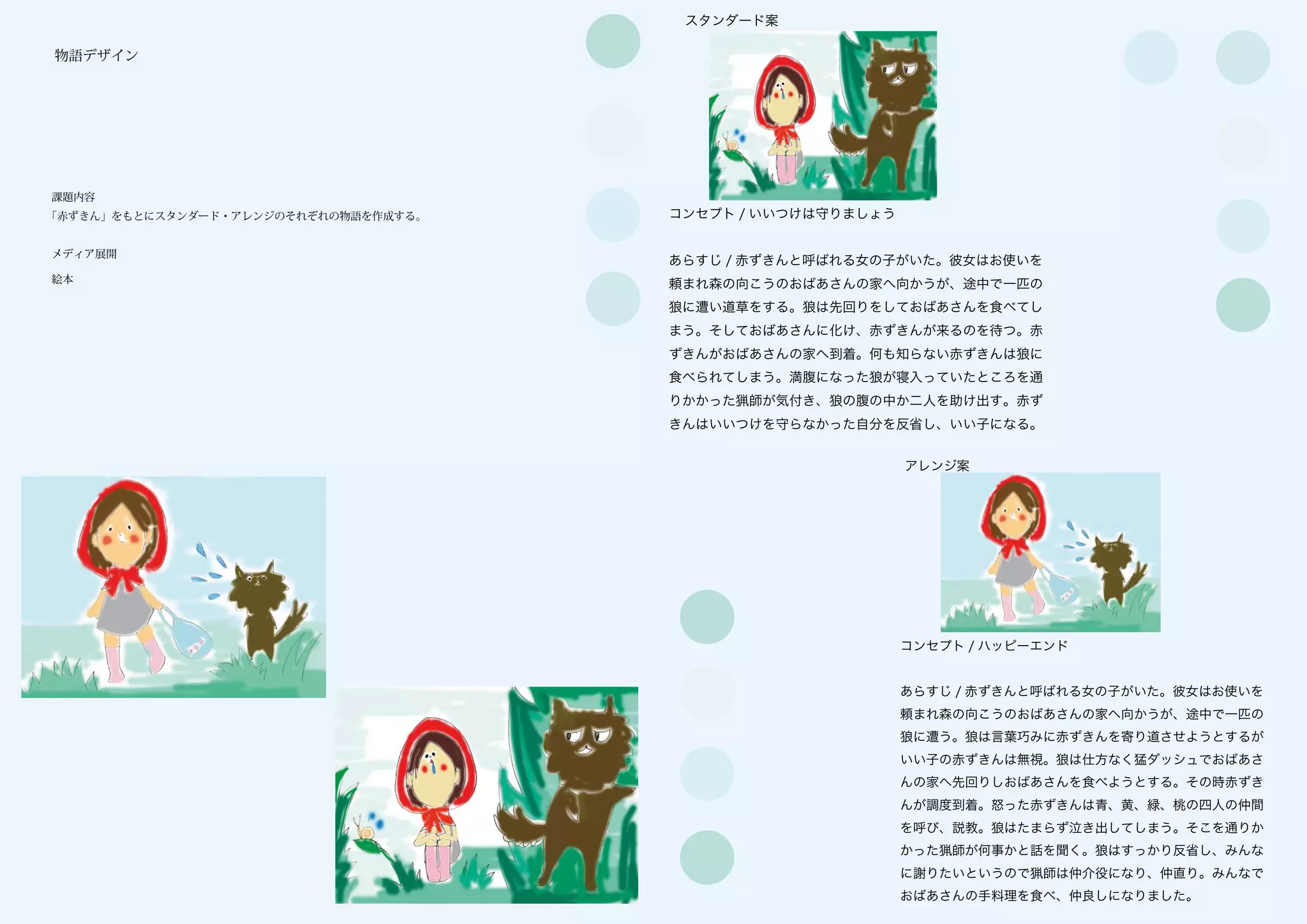 物語デザイン

課題内容
「赤ずきん」をもとにスタンダード・アレンジのそれぞれの物語を作成する。

メディア展開

絵本

スタンダード案

コンセプト / いいつけは守りましょう

あらすじ / 赤ずきんと呼ばれる女の子がいた。彼女はお使いを頼まれ森の向こうのおばあさんの家へ向かうが、途中で一匹の狼に遭い道草をする。狼は先回りをしておばあさんを食べてしまう。そしておばあさんに化け、赤ずきんが来るのを待つ。赤ずきんがおばあさんの家へ到着。何も知らない赤ずきんは狼に食べられてしまう。満腹になった狼が寝入っていたところを通りかかった猟師が気付き、狼の腹の中か二人を助け出す。赤ずきんはいいつけを守らなかった自分を反省し、いい子になる。

アレンジ案

コンセプト / ハッピーエンド

あらすじ / 赤ずきんと呼ばれる女の子がいた。彼女はお使いを頼まれ森の向こうのおばあさんの家へ向かうが、途中で一匹の狼に遭う。狼は言葉巧みに赤ずきんを寄り道させようとするがいい子の赤ずきんは無視。狼は仕方なく猛ダッシュでおばあさんの家へ先回りしおばあさんを食べようとする。その時赤ずきんが調度到着。怒った赤ずきんは青、黄、緑、桃の四人の仲間を呼び、説教。狼はたまらず泣き出してしまう。そこを通りかかった猟師が何事かと話を聞く。狼はすっかり反省し、みんなに謝りたいというので猟師は仲介役になり、仲直り。みんなでおばあさんの手料理を食べ、仲良しになりました。