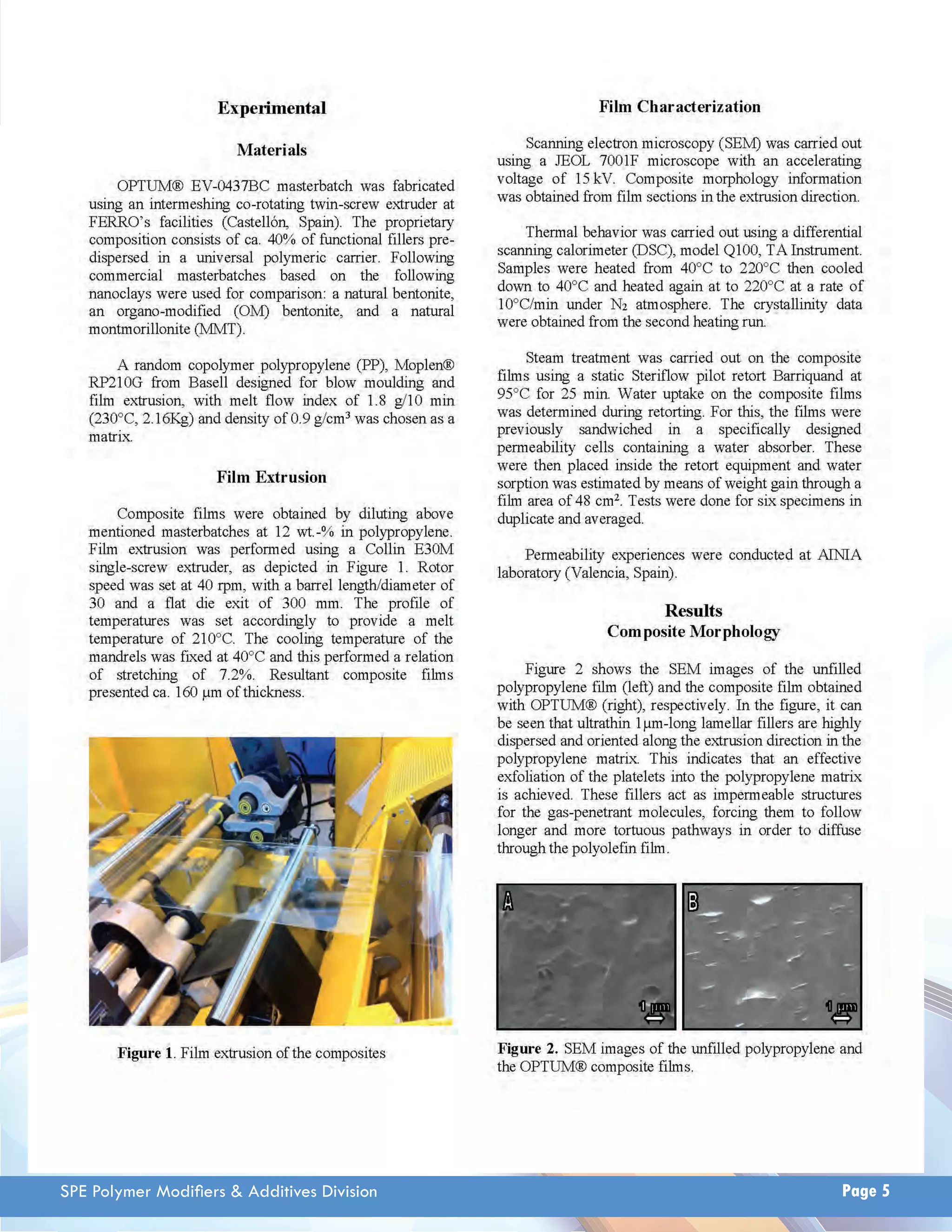 Experimental

Materials

OPTUM® EV-0437BC masterbatch was fabricated using an intermeshing co-rotating twin-screw extruder at FERRO's facilities (Castellón, Spain). The proprietary composition consists of ca. 40% of functional fillers pre-dispersed in a universal polymeric carrier. Following commercial masterbatches based on the following nanoclays were used for comparison: a natural bentonite, an organo-modified (OM) bentonite, and a natural montmorillonite (MMT).

A random copolymer polypropylene (PP), Moplen® RP210G from Basell designed for blow moulding and film extrusion, with melt flow index of 1.8 g/10 min (230°C, 2.16Kg) and density of 0.9 g/cm$^3$ was chosen as a matrix.

Film Extrusion

Composite films were obtained by diluting above mentioned masterbatches at 12 wt.-% in polypropylene. Film extrusion was performed using a Collin E30M single-screw extruder, as depicted in Figure 1. Rotor speed was set at 40 rpm, with a barrel length/diameter of 30 and a flat die exit of 300 mm. The profile of temperatures was set accordingly to provide a melt temperature of 210°C. The cooling temperature of the mandrels was fixed at 40°C and this performed a relation of stretching of 7.2%. Resultant composite films presented ca. 160 μm of thickness.

Figure 1. Film extrusion of the composites

Film Characterization

Scanning electron microscopy (SEM) was carried out using a JEOL 7001F microscope with an accelerating voltage of 15 kV. Composite morphology information was obtained from film sections in the extrusion direction.

Thermal behavior was carried out using a differential scanning calorimeter (DSC), model Q100, TA Instrument. Samples were heated from 40°C to 220°C then cooled down to 40°C and heated again at to 220°C at a rate of 10°C/min under $N_2$ atmosphere. The crystallinity data were obtained from the second heating run.

Steam treatment was carried out on the composite films using a static Steriflow pilot retort Barriquand at 95°C for 25 min. Water uptake on the composite films was determined during retorting. For this, the films were previously sandwiched in a specifically designed permeability cells containing a water absorber. These were then placed inside the retort equipment and water sorption was estimated by means of weight gain through a film area of 48 cm$^2$. Tests were done for six specimens in duplicate and averaged.

Permeability experiences were conducted at AINIA laboratory (Valencia, Spain).

Results
Composite Morphology

Figure 2 shows the SEM images of the unfilled polypropylene film (left) and the composite film obtained with OPTUM® (right), respectively. In the figure, it can be seen that ultrathin 1μm-long lamellar fillers are highly dispersed and oriented along the extrusion direction in the polypropylene matrix. This indicates that an effective exfoliation of the platelets into the polypropylene matrix is achieved. These fillers act as impermeable structures for the gas-penetrant molecules, forcing them to follow longer and more tortuous pathways in order to diffuse through the polyolefin film.

A 1 μm B 1 μm

Figure 2. SEM images of the unfilled polypropylene and the OPTUM® composite films.

SPE Polymer Modifiers & Additives Division Page 5