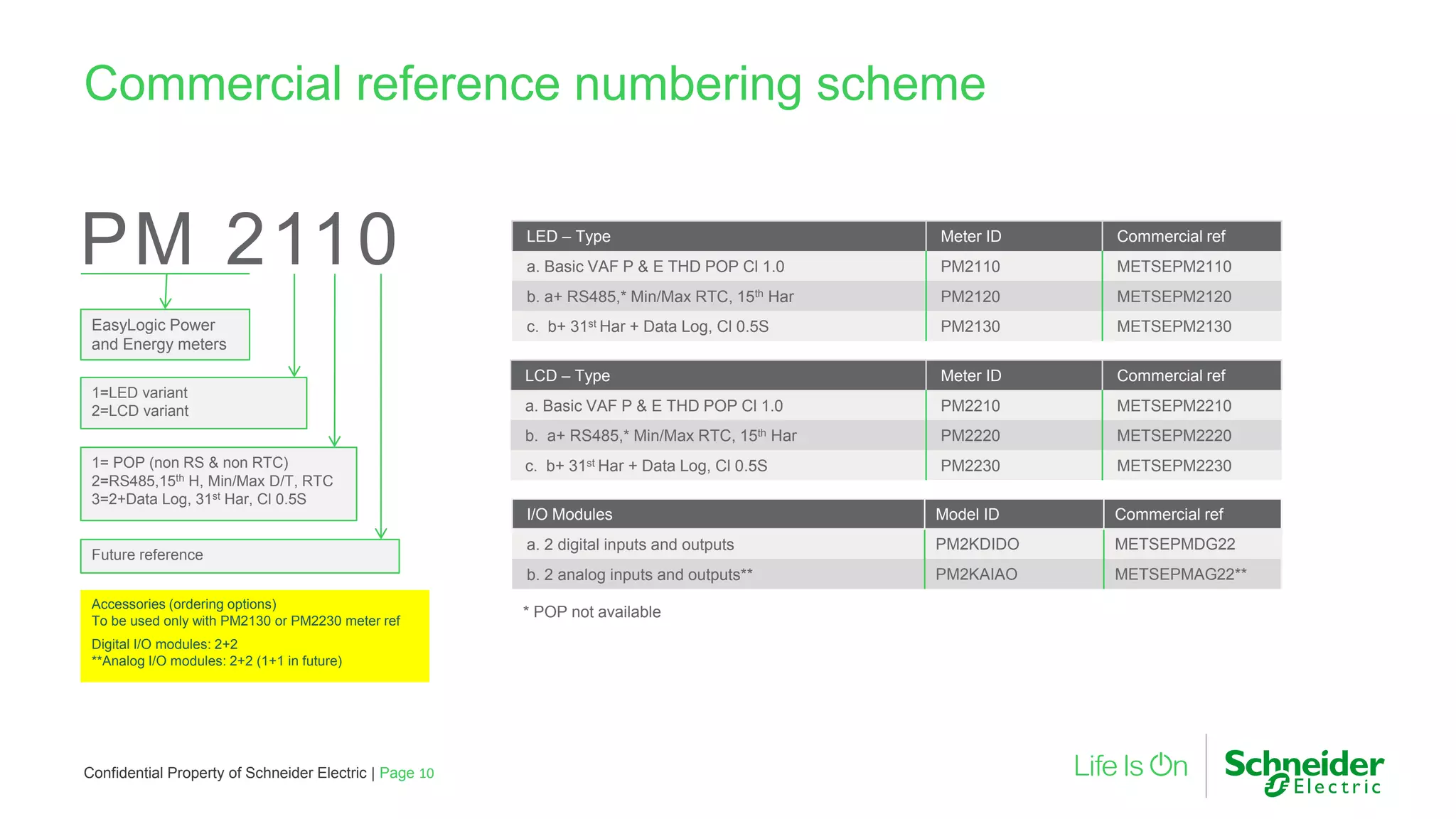 Commercial reference numbering scheme

PM 2110

EasyLogic Power and Energy meters

1=LED variant
2=LCD variant

1= POP (non RS & non RTC)
2=RS485,15$^{th}$ H, Min/Max D/T, RTC
3=2+Data Log, 31$^{st}$ Har, Cl 0.5S

Future reference

Accessories (ordering options)
To be used only with PM2130 or PM2230 meter ref

Digital I/O modules: 2+2
**Analog I/O modules: 2+2 (1+1 in future)

| LED – Type | Meter ID | Commercial ref |
|---|---|---|
| a. Basic VAF P & E THD POP Cl 1.0 | PM2110 | METSEPM2110 |
| b. a+ RS485,* Min/Max RTC, 15$^{th}$ Har | PM2120 | METSEPM2120 |
| c. b+ 31$^{st}$ Har + Data Log, Cl 0.5S | PM2130 | METSEPM2130 |

| LCD – Type | Meter ID | Commercial ref |
|---|---|---|
| a. Basic VAF P & E THD POP Cl 1.0 | PM2210 | METSEPM2210 |
| b. a+ RS485,* Min/Max RTC, 15$^{th}$ Har | PM2220 | METSEPM2220 |
| c. b+ 31$^{st}$ Har + Data Log, Cl 0.5S | PM2230 | METSEPM2230 |

| I/O Modules | Model ID | Commercial ref |
|---|---|---|
| a. 2 digital inputs and outputs | PM2KDIDO | METSEPMDG22 |
| b. 2 analog inputs and outputs** | PM2KAIAO | METSEPMAG22** |

* POP not available

Confidential Property of Schneider Electric | Page 10

Life Is On

Schneider Electric