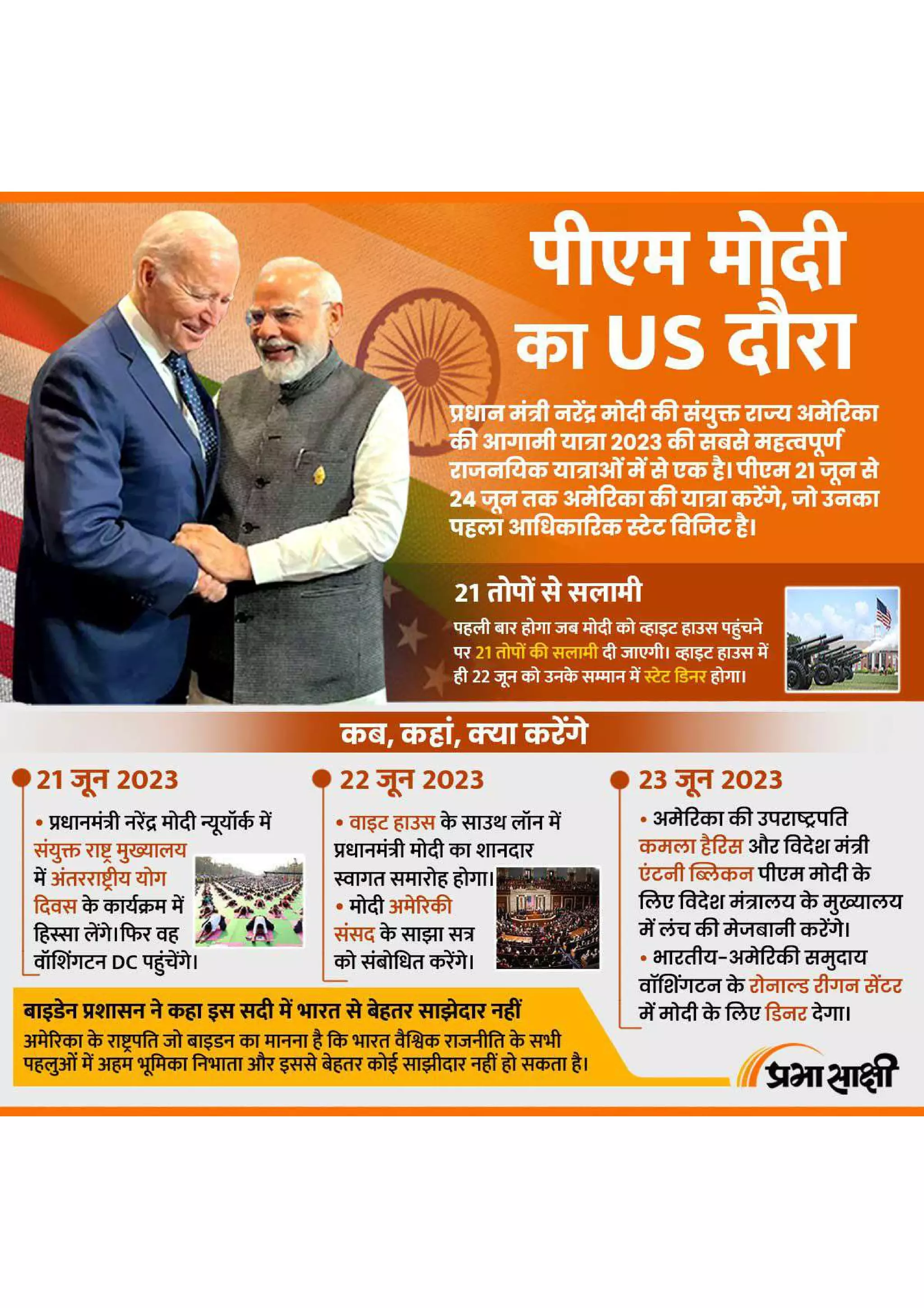 पीएम मोदी का US दौरा

प्रधान मंत्री नरेंद्र मोदी की संयुक्त राज्य अमेरिका की आगामी यात्रा 2023 की सबसे महत्वपूर्ण राजनयिक यात्राओं में से एक है। पीएम 21 जून से 24 जून तक अमेरिका की यात्रा करेंगे, जो उनका पहला आधिकारिक स्टेट विजिट है।

21 तोपों से सलामी

पहली बार होगा जब मोदी को व्हाइट हाउस पहुंचने पर 21 तोपों की सलामी दी जाएगी। व्हाइट हाउस में ही 22 जून को उनके सम्मान में स्टेट डिनर होगा।

कब, कहां, क्या करेंगे

21 जून 2023

• प्रधानमंत्री नरेंद्र मोदी न्यूयॉर्क में संयुक्त राष्ट्र मुख्यालय में अंतरराष्ट्रीय योग दिवस के कार्यक्रम में हिस्सा लेंगे। फिर वह वॉशिंगटन DC पहुंचेंगे।

22 जून 2023

• वाइट हाउस के साउथ लॉन में प्रधानमंत्री मोदी का शानदार स्वागत समारोह होगा।
• मोदी अमेरिकी संसद के साझा सत्र को संबोधित करेंगे।

23 जून 2023

• अमेरिका की उपराष्ट्रपति कमला हैरिस और विदेश मंत्री एंटनी ब्लिंकन पीएम मोदी के लिए विदेश मंत्रालय के मुख्यालय में लंच की मेजबानी करेंगे।
• भारतीय-अमेरिकी समुदाय वॉशिंगटन के रोनाल्ड रीगन सेंटर में मोदी के लिए डिनर देगा।

बाइडेन प्रशासन ने कहा इस सदी में भारत से बेहतर साझेदार नहीं
अमेरिका के राष्ट्रपति जो बाइडन का मानना है कि भारत वैश्विक राजनीति के सभी पहलुओं में अहम भूमिका निभाता और इससे बेहतर कोई साझीदार नहीं हो सकता है।

प्रभा साक्षी