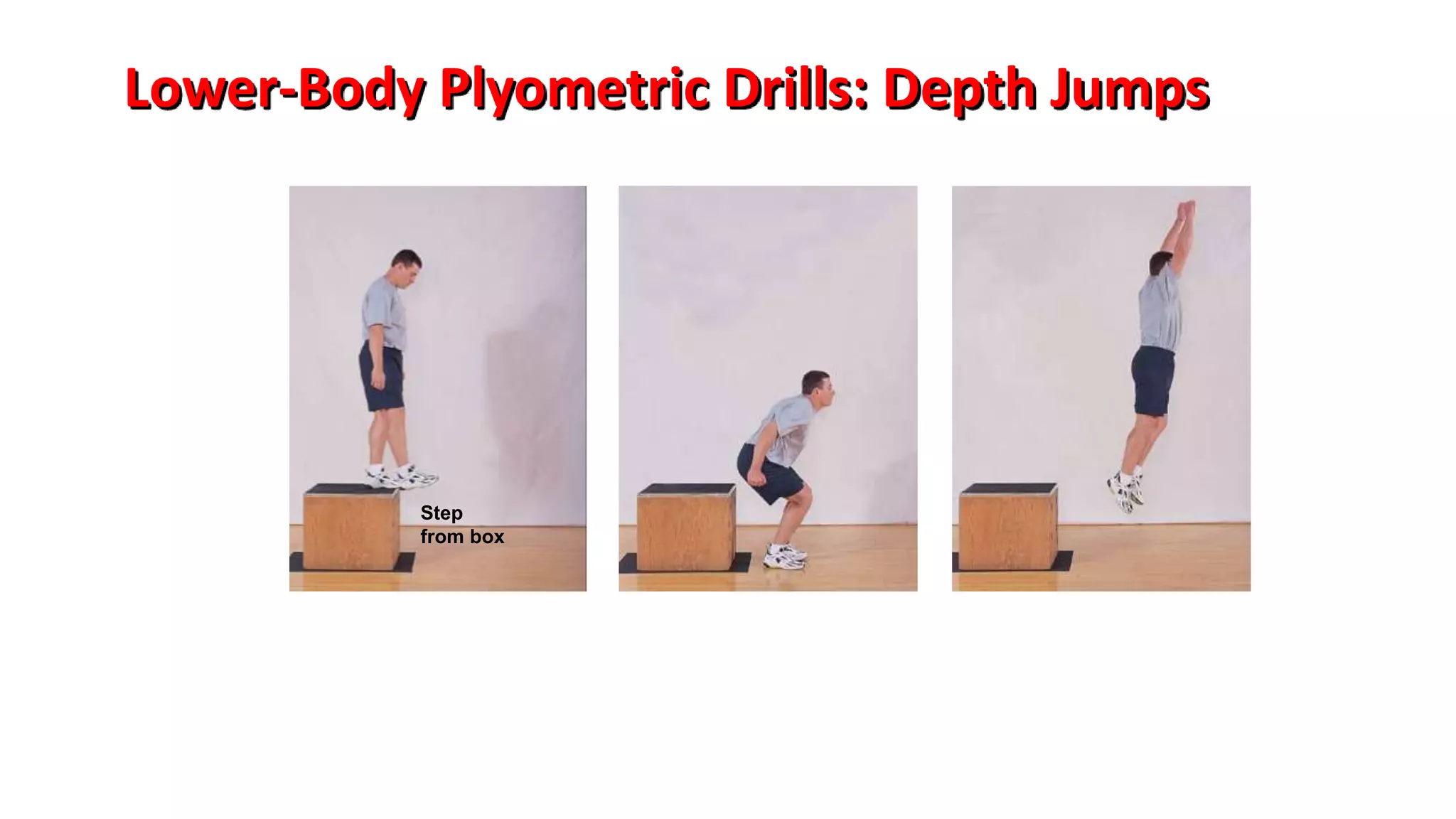 Lower-Body Plyometric Drills: Depth Jumps

Step from box