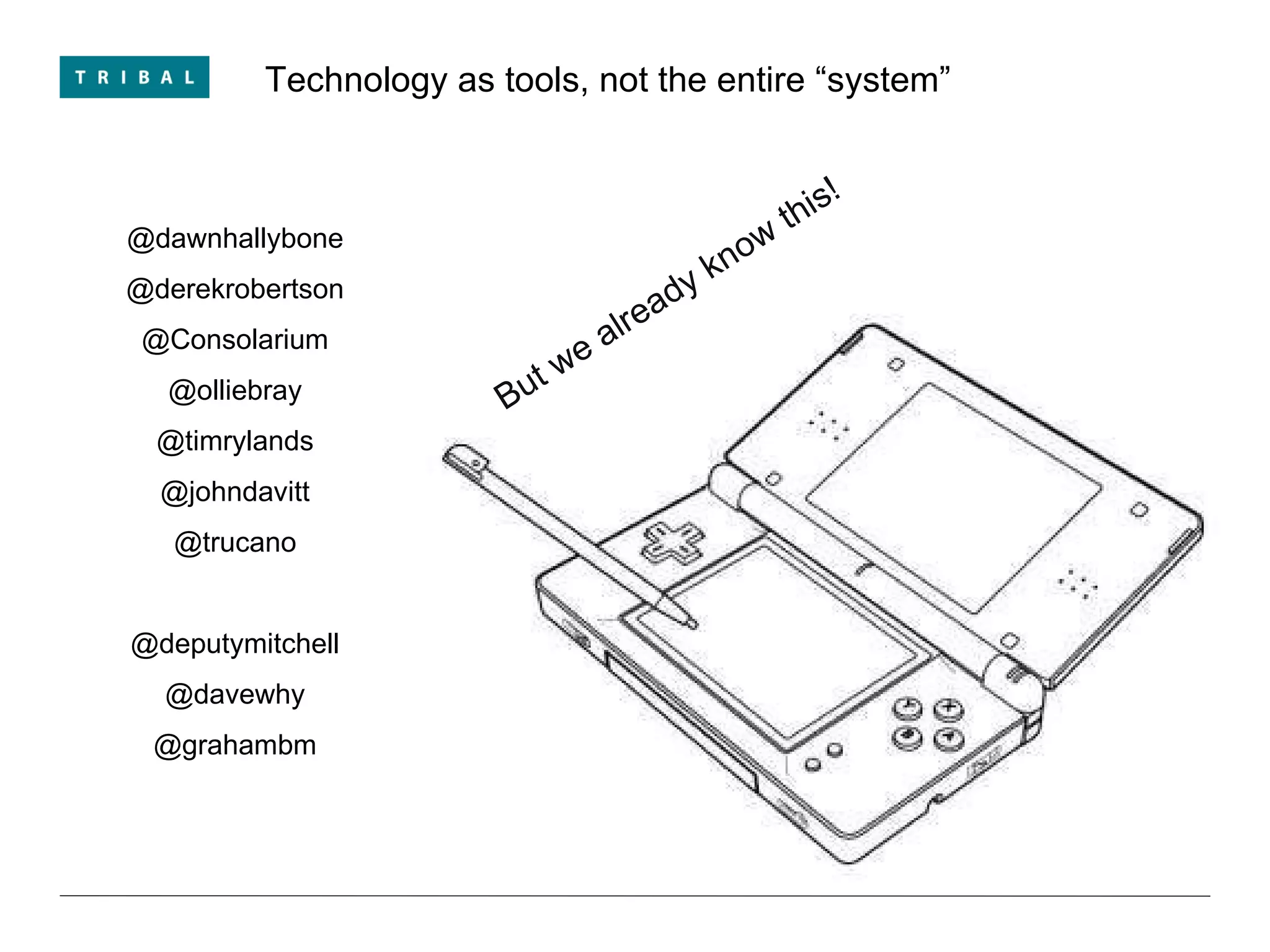 TRIBAL

Technology as tools, not the entire “system”

@dawnhallybone

@derekrobertson

@Consolarium

@olliebray

@timrylands

@johndavitt

@trucano

@deputymitchell

@davewhy

@grahambm

But we already know this!