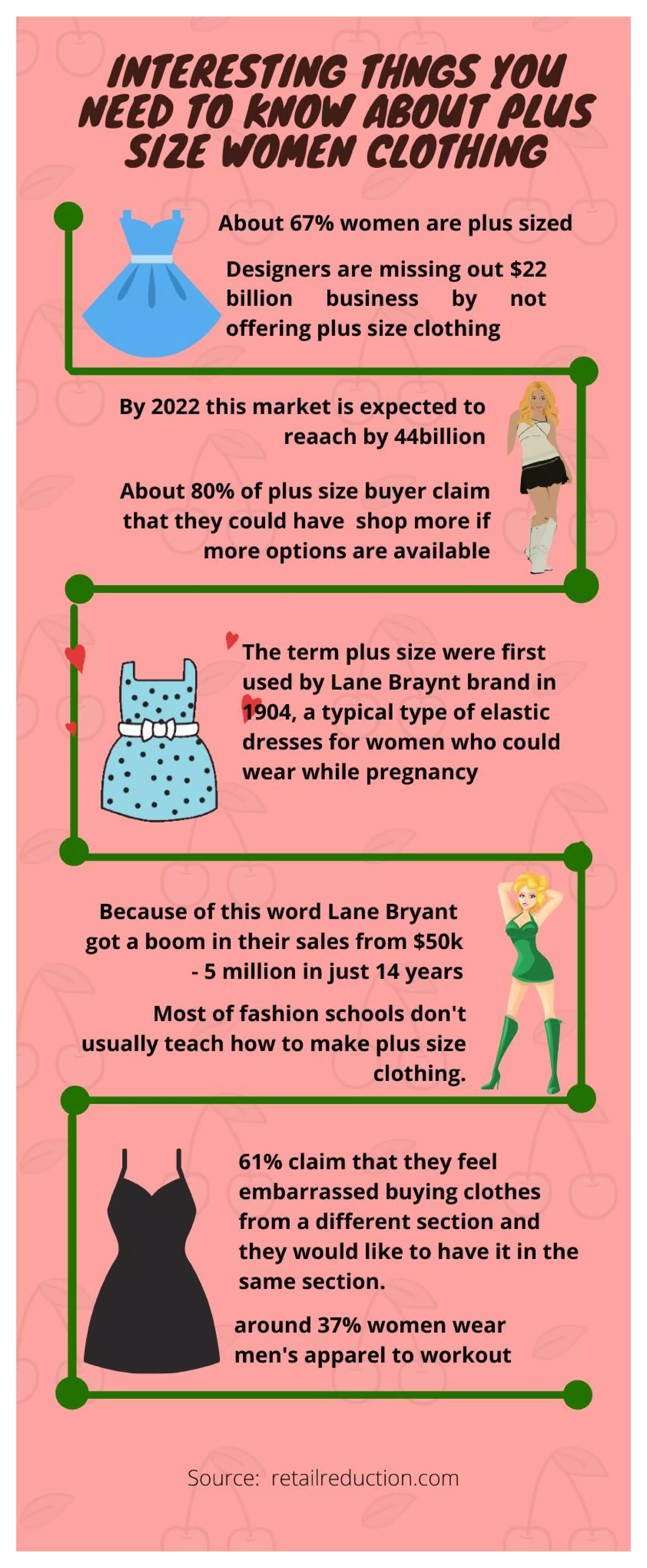 INTERESTING THNGS YOU NEED TO KNOW ABOUT PLUS SIZE WOMEN CLOTHING

About 67% women are plus sized

Designers are missing out $22 billion business by not offering plus size clothing

By 2022 this market is expected to reaach by 44billion

About 80% of plus size buyer claim that they could have shop more if more options are available

The term plus size were first used by Lane Braynt brand in 1904, a typical type of elastic dresses for women who could wear while pregnancy

Because of this word Lane Bryant got a boom in their sales from $50k - 5 million in just 14 years

Most of fashion schools don't usually teach how to make plus size clothing.

61% claim that they feel embarrassed buying clothes from a different section and they would like to have it in the same section.

around 37% women wear men's apparel to workout

Source: retailreduction.com