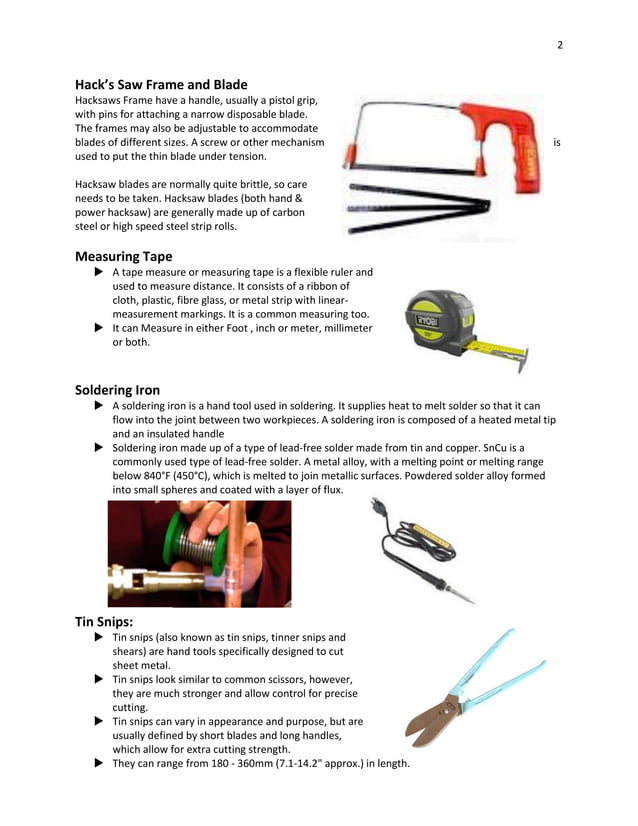 2

Hack's Saw Frame and Blade
Hacksaws Frame have a handle, usually a pistol grip, with pins for attaching a narrow disposable blade. The frames may also be adjustable to accommodate blades of different sizes. A screw or other mechanism is used to put the thin blade under tension.

Hacksaw blades are normally quite brittle, so care needs to be taken. Hacksaw blades (both hand & power hacksaw) are generally made up of carbon steel or high speed steel strip rolls.

Measuring Tape
▶ A tape measure or measuring tape is a flexible ruler and used to measure distance. It consists of a ribbon of cloth, plastic, fibre glass, or metal strip with linear-measurement markings. It is a common measuring too.
▶ It can Measure in either Foot , inch or meter, millimeter or both.

RYOBI

Soldering Iron
▶ A soldering iron is a hand tool used in soldering. It supplies heat to melt solder so that it can flow into the joint between two workpieces. A soldering iron is composed of a heated metal tip and an insulated handle
▶ Soldering iron made up of a type of lead-free solder made from tin and copper. SnCu is a commonly used type of lead-free solder. A metal alloy, with a melting point or melting range below 840°F (450°C), which is melted to join metallic surfaces. Powdered solder alloy formed into small spheres and coated with a layer of flux.

Tin Snips:
▶ Tin snips (also known as tin snips, tinner snips and shears) are hand tools specifically designed to cut sheet metal.
▶ Tin snips look similar to common scissors, however, they are much stronger and allow control for precise cutting.
▶ Tin snips can vary in appearance and purpose, but are usually defined by short blades and long handles, which allow for extra cutting strength.
▶ They can range from 180 - 360mm (7.1-14.2" approx.) in length.