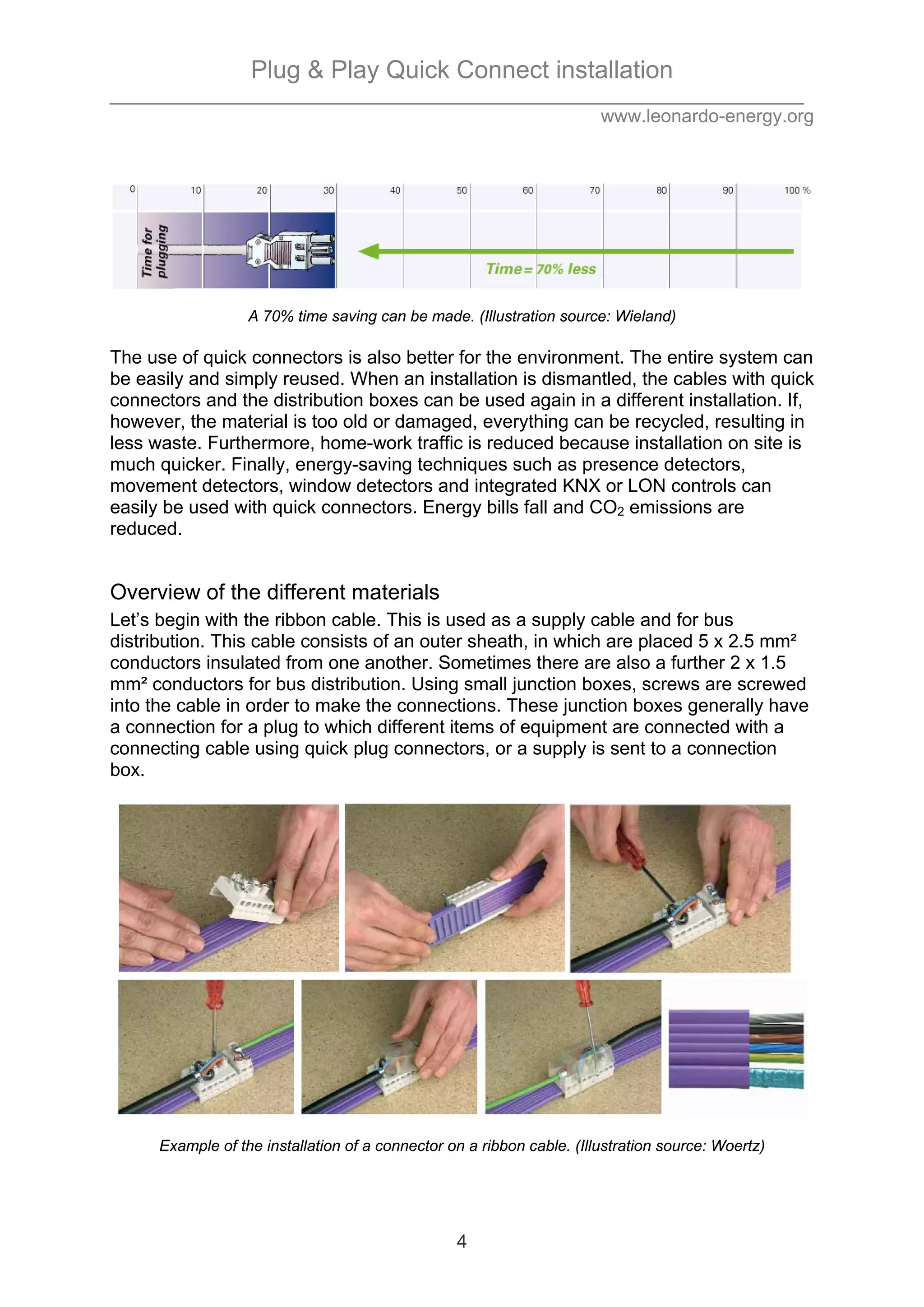 Plug & Play Quick Connect installation

www.leonardo-energy.org

0 10 20 30 40 50 60 70 80 90 100 %

Time for plugging

Time = 70% less

A 70% time saving can be made. (Illustration source: Wieland)

The use of quick connectors is also better for the environment. The entire system can be easily and simply reused. When an installation is dismantled, the cables with quick connectors and the distribution boxes can be used again in a different installation. If, however, the material is too old or damaged, everything can be recycled, resulting in less waste. Furthermore, home-work traffic is reduced because installation on site is much quicker. Finally, energy-saving techniques such as presence detectors, movement detectors, window detectors and integrated KNX or LON controls can easily be used with quick connectors. Energy bills fall and $CO_2$ emissions are reduced.

Overview of the different materials

Let's begin with the ribbon cable. This is used as a supply cable and for bus distribution. This cable consists of an outer sheath, in which are placed 5 x 2.5 mm² conductors insulated from one another. Sometimes there are also a further 2 x 1.5 mm² conductors for bus distribution. Using small junction boxes, screws are screwed into the cable in order to make the connections. These junction boxes generally have a connection for a plug to which different items of equipment are connected with a connecting cable using quick plug connectors, or a supply is sent to a connection box.

Example of the installation of a connector on a ribbon cable. (Illustration source: Woertz)

4