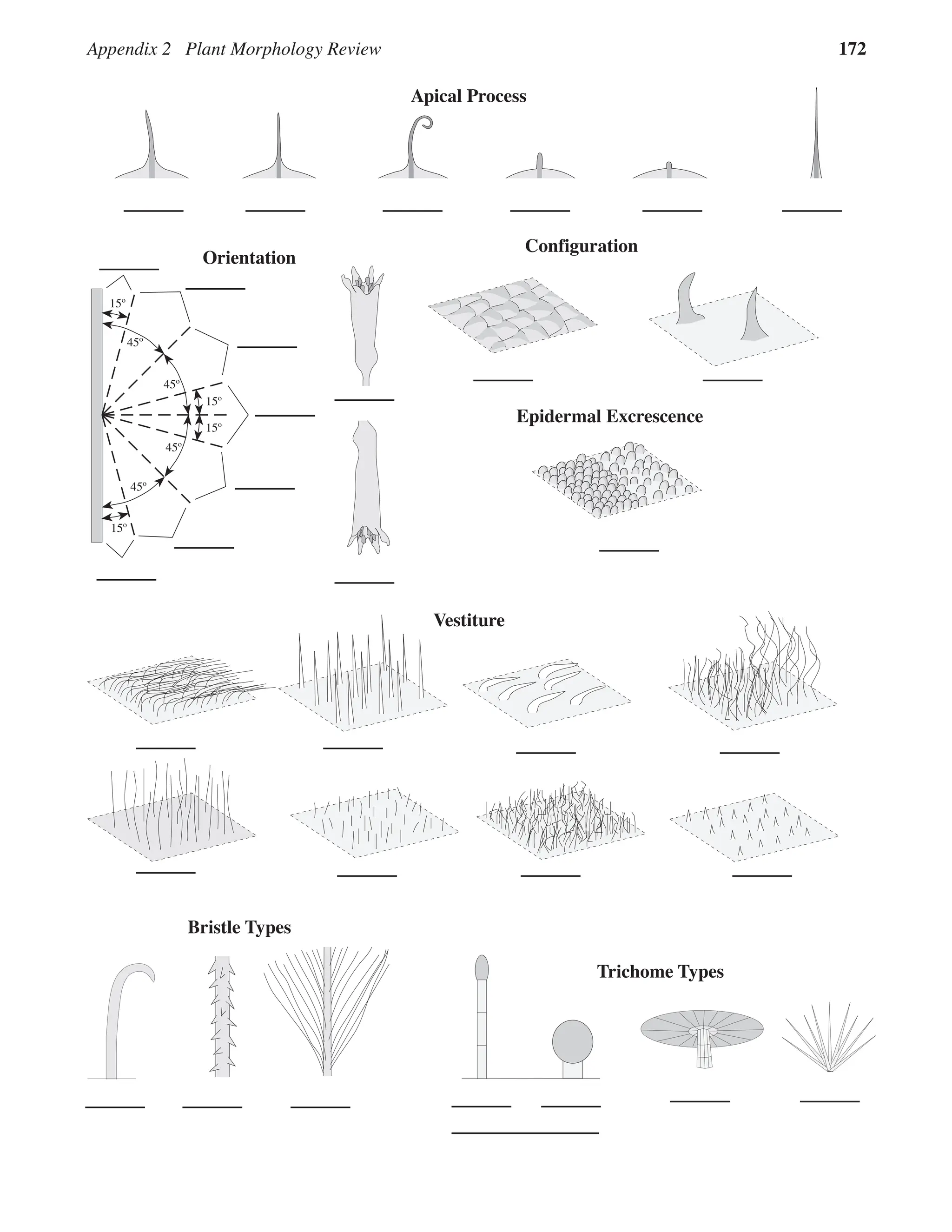 Appendix 2 Plant Morphology Review

172

Apical Process

Orientation

15º

45º

45º

15º

15º

45º

45º

15º

Configuration

Epidermal Excrescence

Vestiture

Bristle Types

Trichome Types