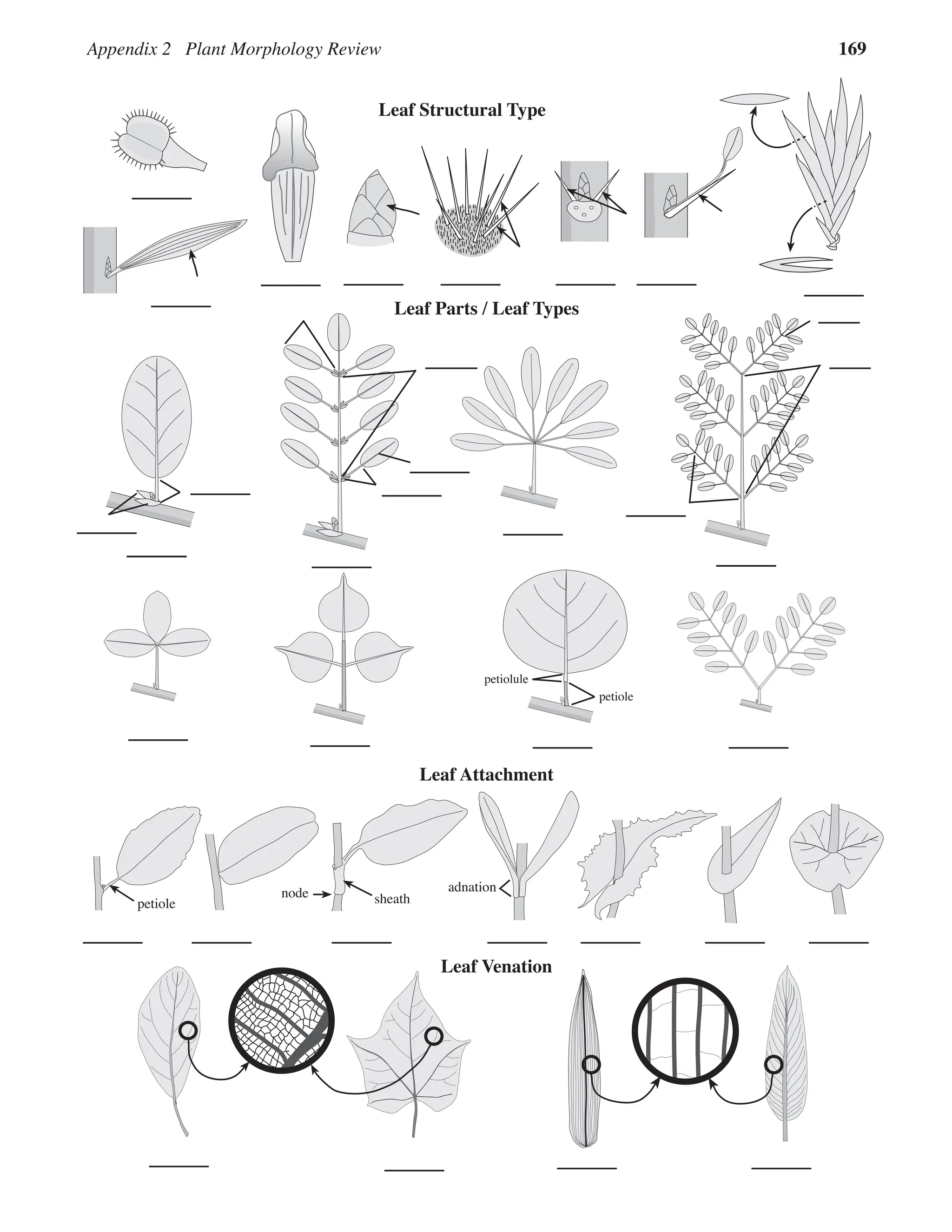 Appendix 2 Plant Morphology Review 169

Leaf Structural Type

Leaf Parts / Leaf Types

petiolule

petiole

Leaf Attachment

petiole

node

sheath

adnation

Leaf Venation