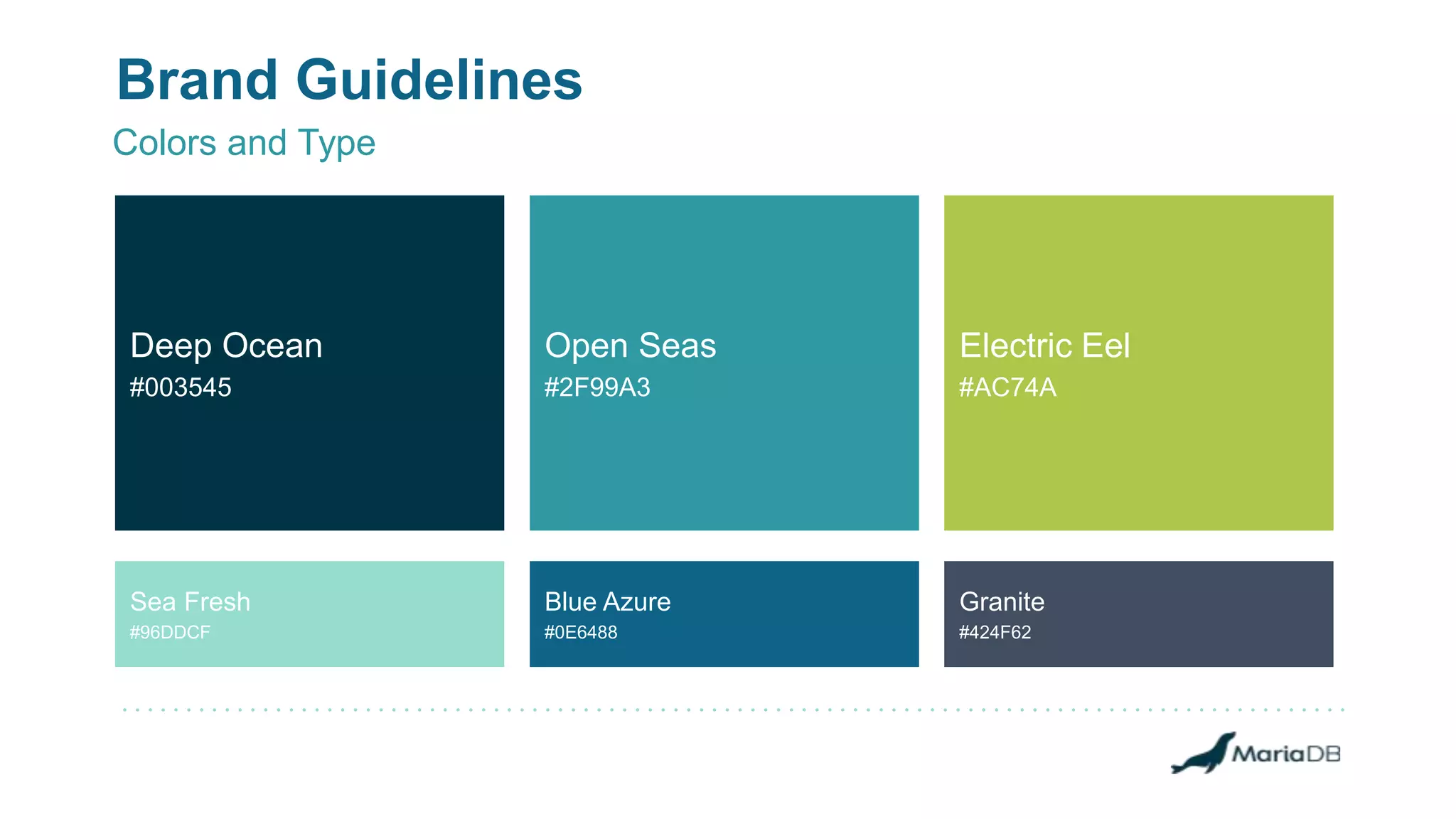 Brand Guidelines

Colors and Type

Deep Ocean
#003545

Open Seas
#2F99A3

Electric Eel
#AC74A

Sea Fresh
#96DDCF

Blue Azure
#0E6488

Granite
#424F62

MariaDB