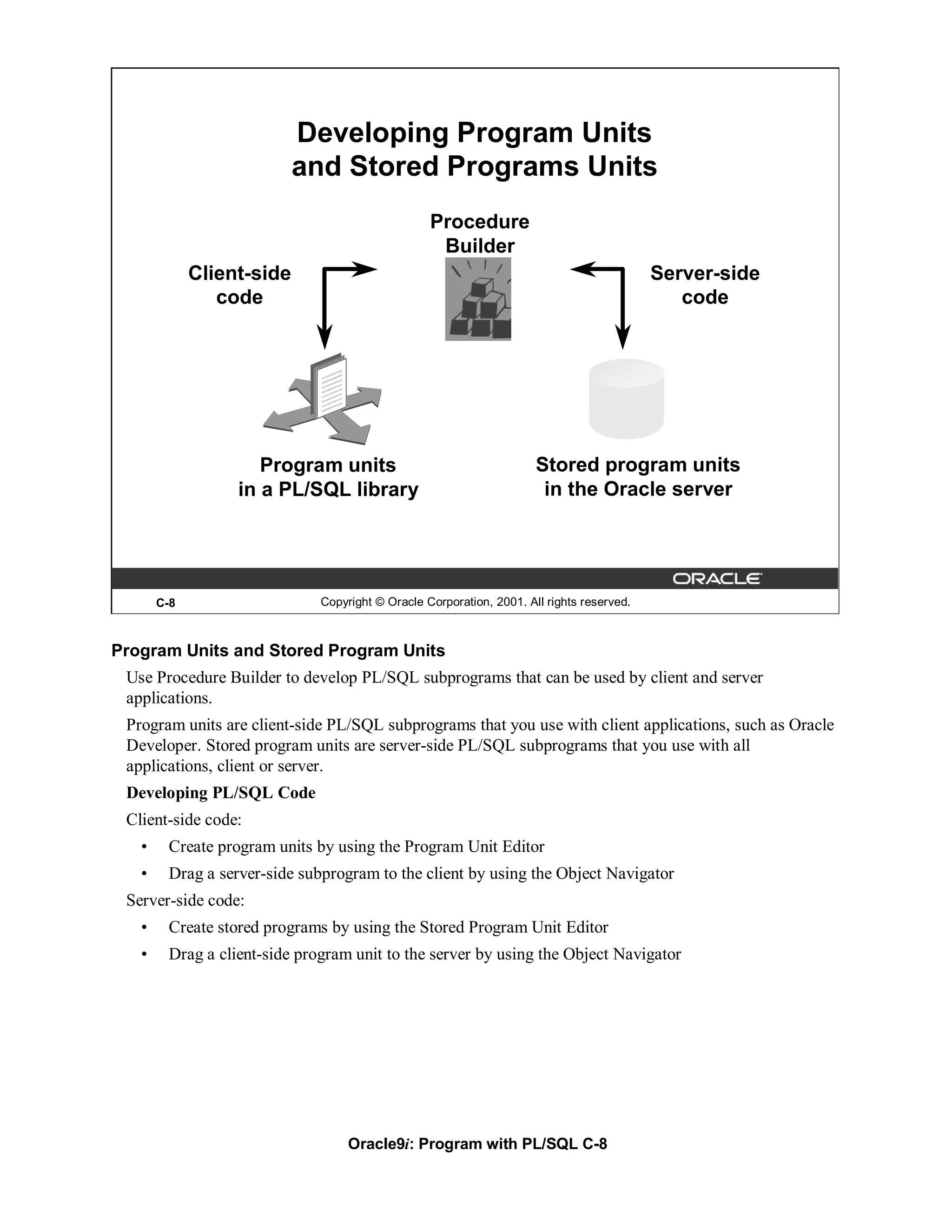 Developing Program Units and Stored Programs Units

Procedure Builder

Client-side code

Server-side code

Program units in a PL/SQL library

Stored program units in the Oracle server

ORACLE

C-8 Copyright © Oracle Corporation, 2001. All rights reserved.

Program Units and Stored Program Units

Use Procedure Builder to develop PL/SQL subprograms that can be used by client and server applications.

Program units are client-side PL/SQL subprograms that you use with client applications, such as Oracle Developer. Stored program units are server-side PL/SQL subprograms that you use with all applications, client or server.

Developing PL/SQL Code

Client-side code:

• Create program units by using the Program Unit Editor
• Drag a server-side subprogram to the client by using the Object Navigator

Server-side code:

• Create stored programs by using the Stored Program Unit Editor
• Drag a client-side program unit to the server by using the Object Navigator

Oracle9i: Program with PL/SQL C-8