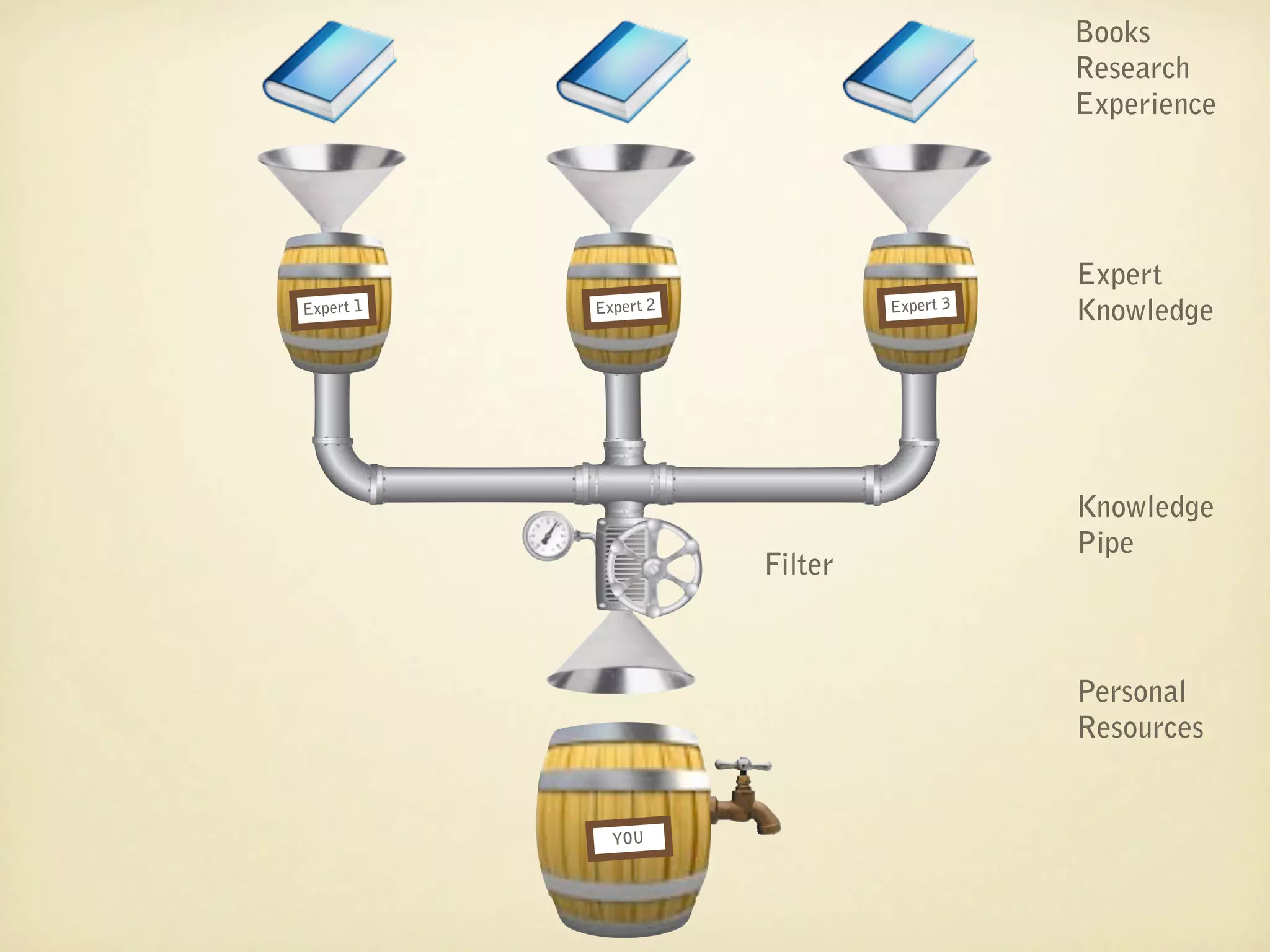 Books
Research
Experience

Expert 1

Expert 2

Expert 3

Expert
Knowledge

Knowledge
Pipe

Filter

Personal
Resources

YOU