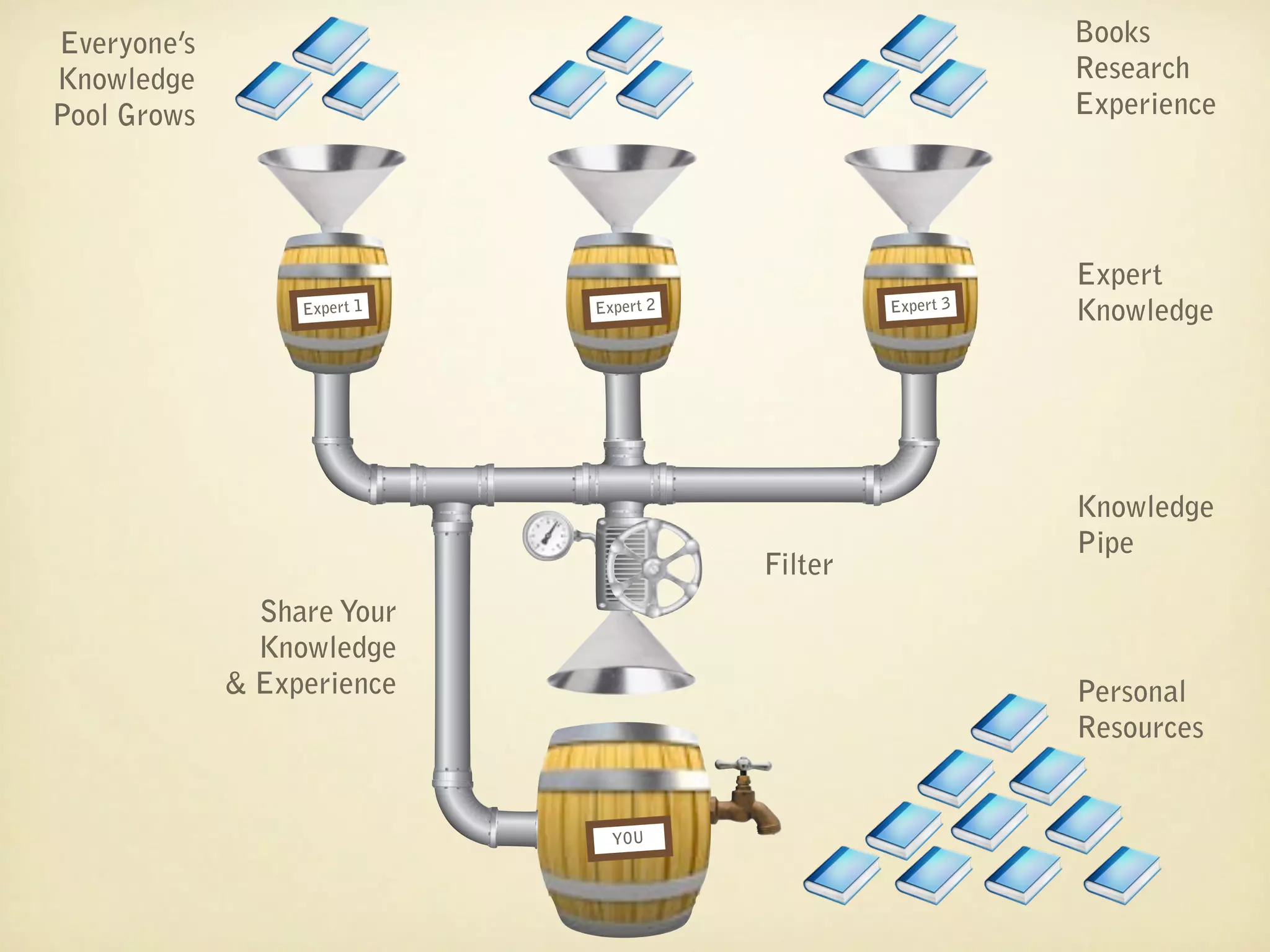 Everyone's Knowledge Pool Grows

Books
Research
Experience

Expert 1

Expert 2

Expert 3

Expert Knowledge

Knowledge Pipe

Filter

Share Your Knowledge & Experience

Personal Resources

YOU