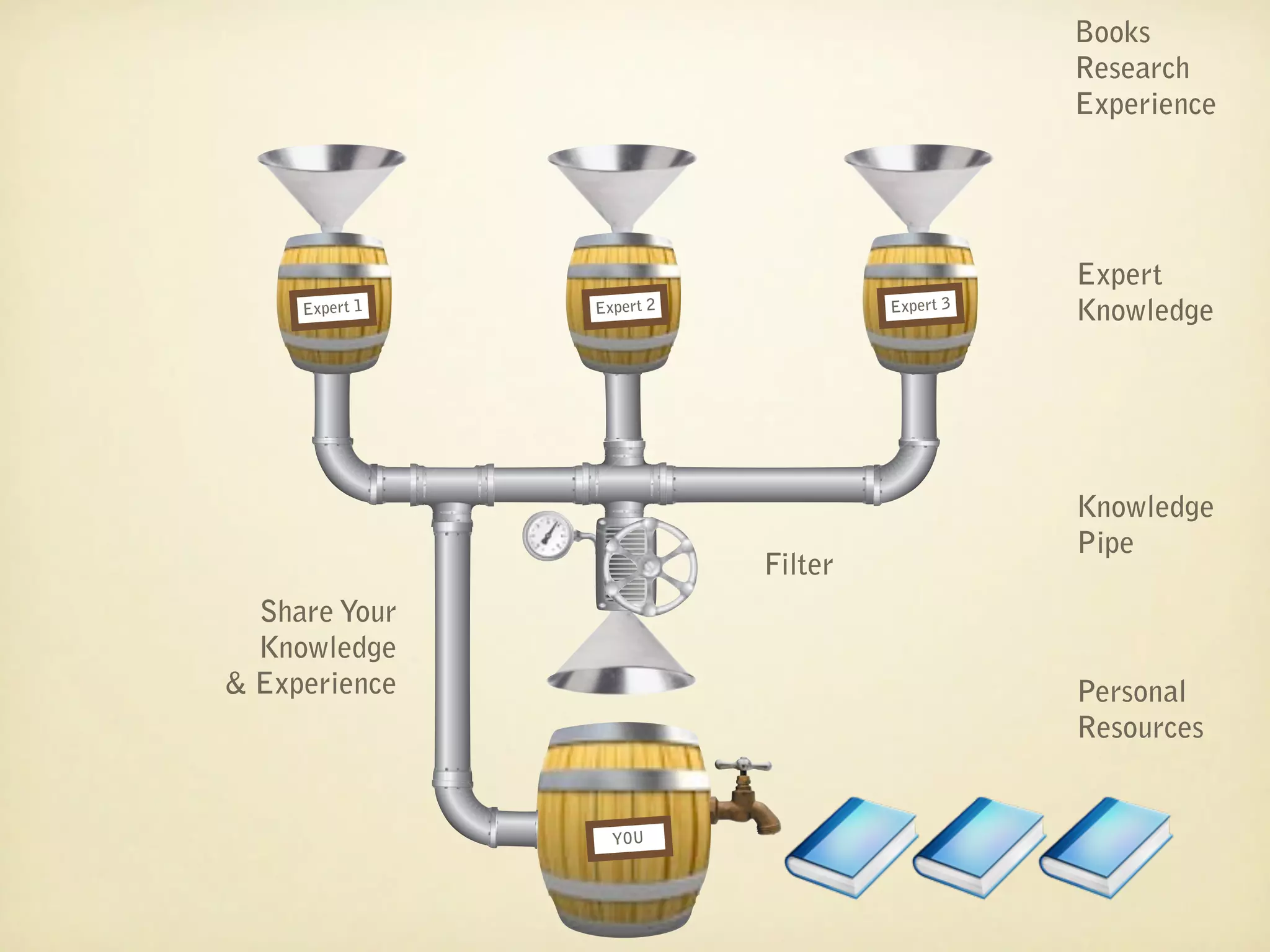 Books
Research
Experience

Expert 1

Expert 2

Expert 3

Expert
Knowledge

Knowledge
Pipe

Filter

Share Your
Knowledge
& Experience

Personal
Resources

YOU