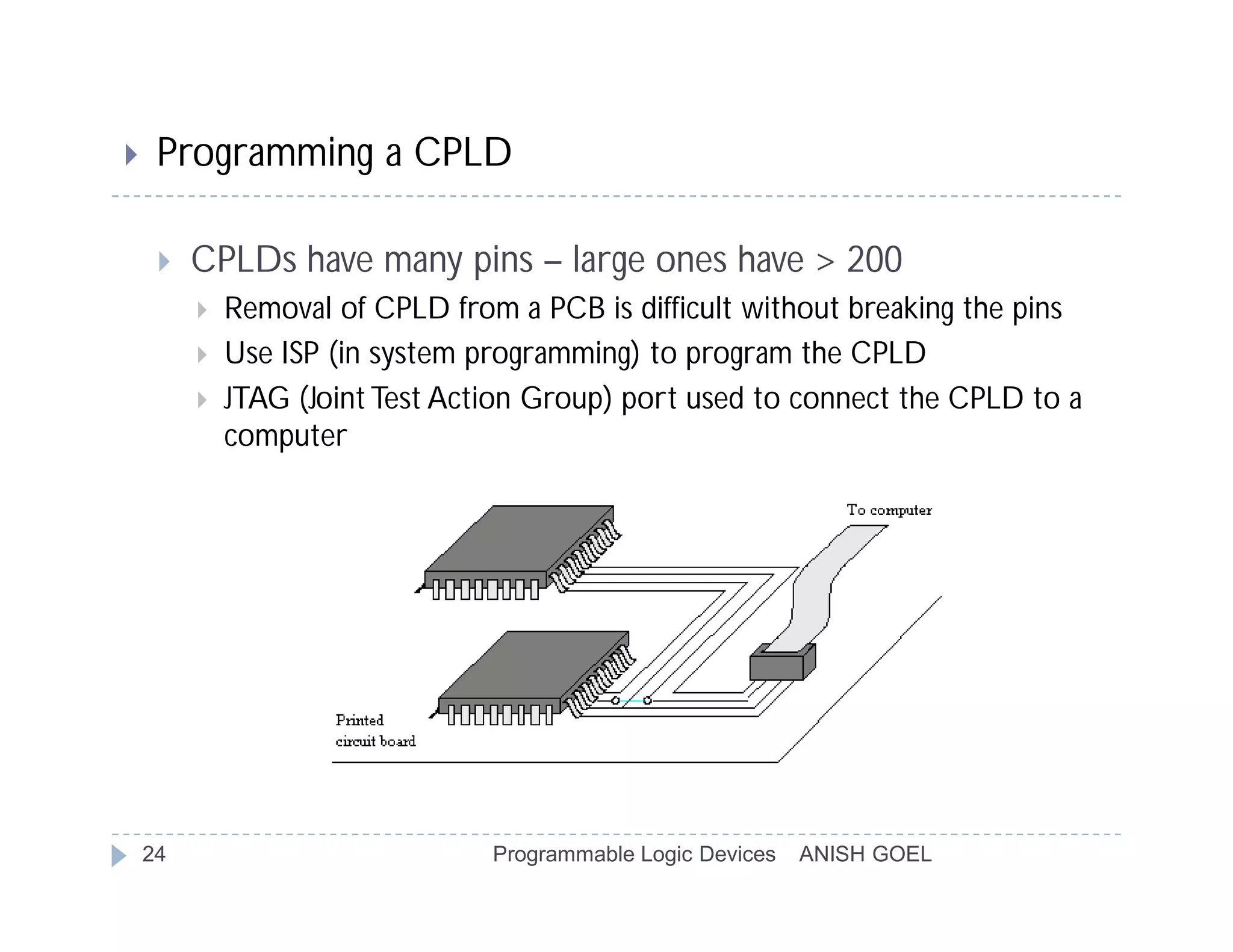 Programming a CPLD

CPLDs have many pins – large ones have > 200

Removal of CPLD from a PCB is difficult without breaking the pins

Use ISP (in system programming) to program the CPLD

JTAG (Joint Test Action Group) port used to connect the CPLD to a computer

To computer

Printed circuit board

24 Programmable Logic Devices ANISH GOEL