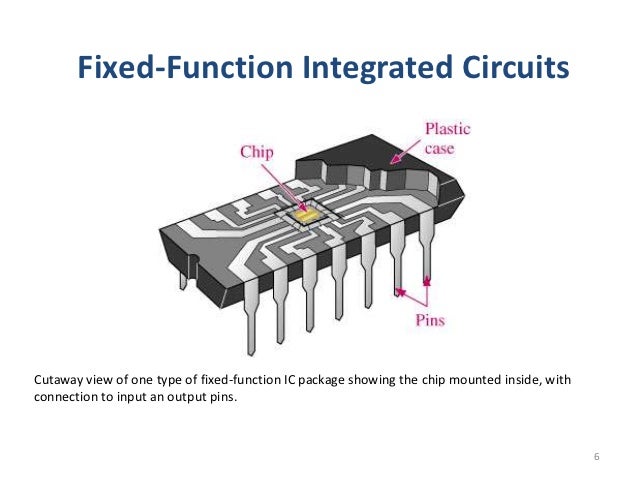 Fixed-Function Integrated Circuits

Chip

Plastic case

Pins

Cutaway view of one type of fixed-function IC package showing the chip mounted inside, with connection to input an output pins.

6