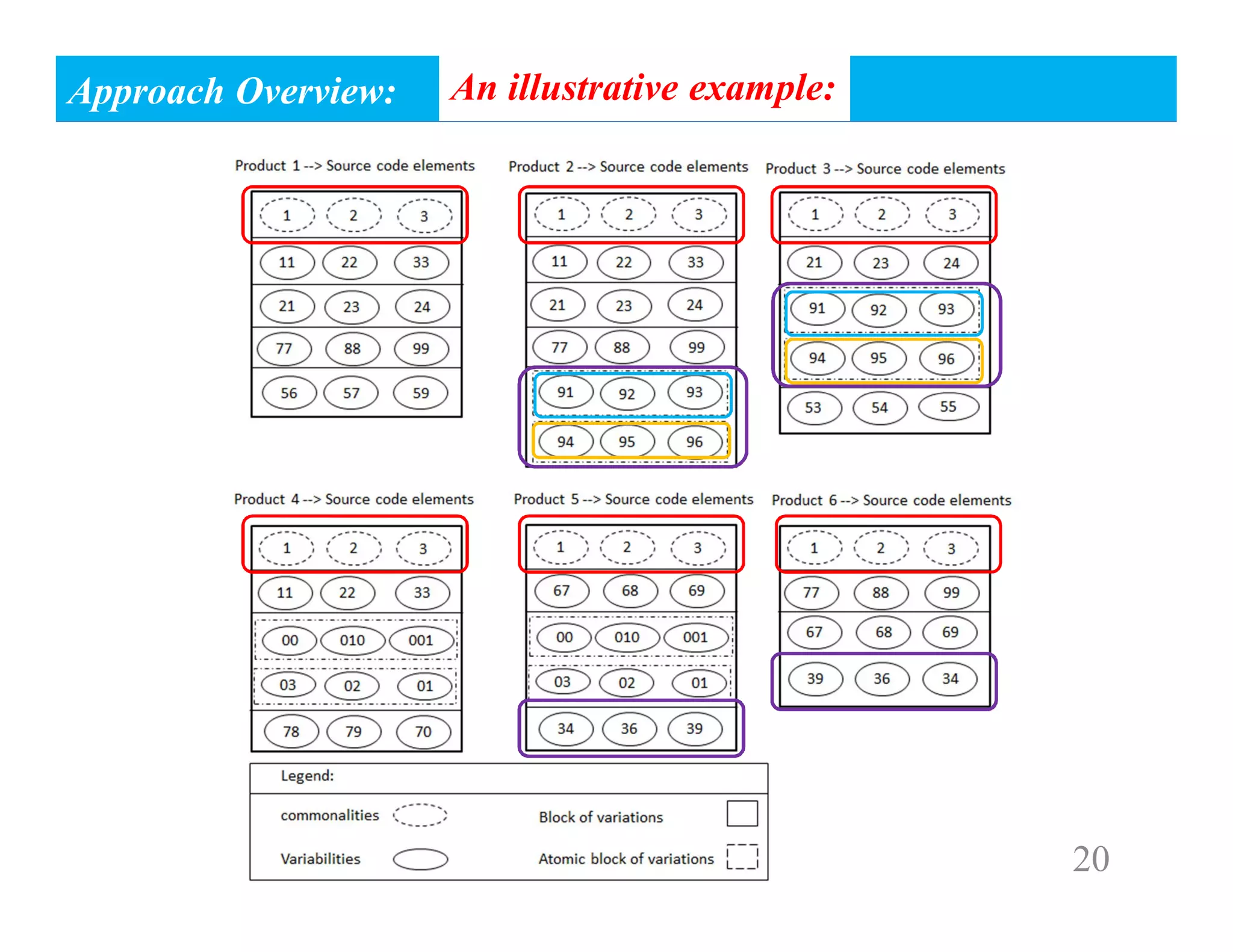 Approach Overview: An illustrative example:

Product 1 --> Source code elements

1 2 3
11 22 33
21 23 24
77 88 99
56 57 59

Product 2 --> Source code elements

1 2 3
11 22 33
21 23 24
77 88 99
91 92 93
94 95 96

Product 3 --> Source code elements

1 2 3
21 23 24
91 92 93
94 95 96
53 54 55

Product 4 --> Source code elements

1 2 3
11 22 33
00 010 001
03 02 01
78 79 70

Product 5 --> Source code elements

1 2 3
67 68 69
00 010 001
03 02 01
34 36 39

Product 6 --> Source code elements

1 2 3
77 88 99
67 68 69
39 36 34

Legend:
commonalities
Block of variations
Variabilities
Atomic block of variations

20