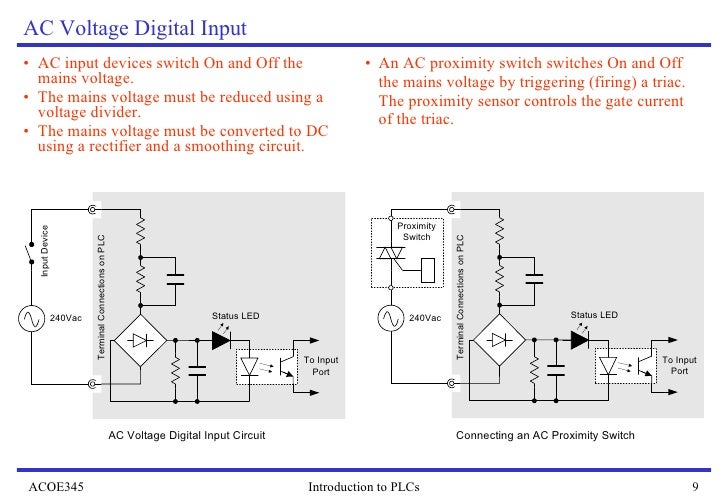 AC Voltage Digital Input

• AC input devices switch On and Off the mains voltage.
• The mains voltage must be reduced using a voltage divider.
• The mains voltage must be converted to DC using a rectifier and a smoothing circuit.

• An AC proximity switch switches On and Off the mains voltage by triggering (firing) a triac. The proximity sensor controls the gate current of the triac.

Input Device
240Vac
Terminal Connections on PLC
Status LED
To Input Port
AC Voltage Digital Input Circuit

Proximity Switch
240Vac
Terminal Connections on PLC
Status LED
To Input Port
Connecting an AC Proximity Switch

ACOE345
Introduction to PLCs
9