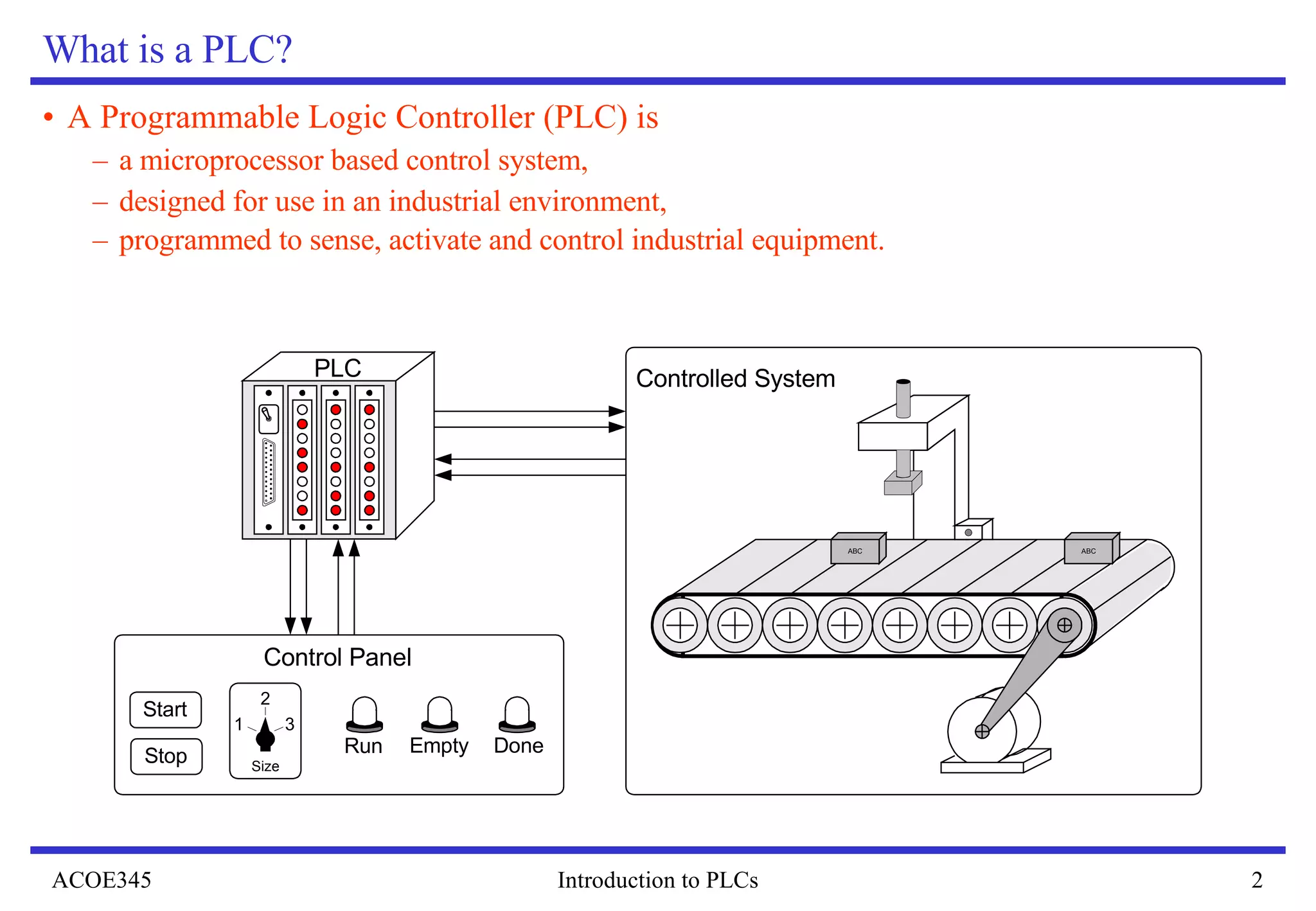 What is a PLC?

• A Programmable Logic Controller (PLC) is
– a microprocessor based control system,
– designed for use in an industrial environment,
– programmed to sense, activate and control industrial equipment.

PLC

Controlled System

ABC

ABC

Control Panel

Start

Stop

2
1
3
Size

Run

Empty

Done

ACOE345

Introduction to PLCs

2