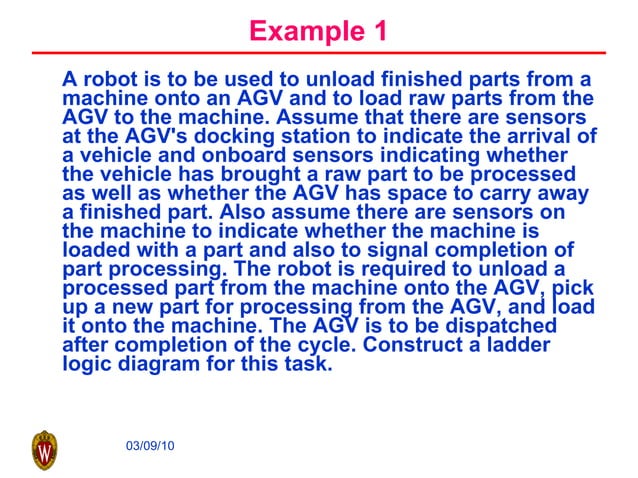 Example 1

A robot is to be used to unload finished parts from a machine onto an AGV and to load raw parts from the AGV to the machine. Assume that there are sensors at the AGV's docking station to indicate the arrival of a vehicle and onboard sensors indicating whether the vehicle has brought a raw part to be processed as well as whether the AGV has space to carry away a finished part. Also assume there are sensors on the machine to indicate whether the machine is loaded with a part and also to signal completion of part processing. The robot is required to unload a processed part from the machine onto the AGV, pick up a new part for processing from the AGV, and load it onto the machine. The AGV is to be dispatched after completion of the cycle. Construct a ladder logic diagram for this task.

W

03/09/10