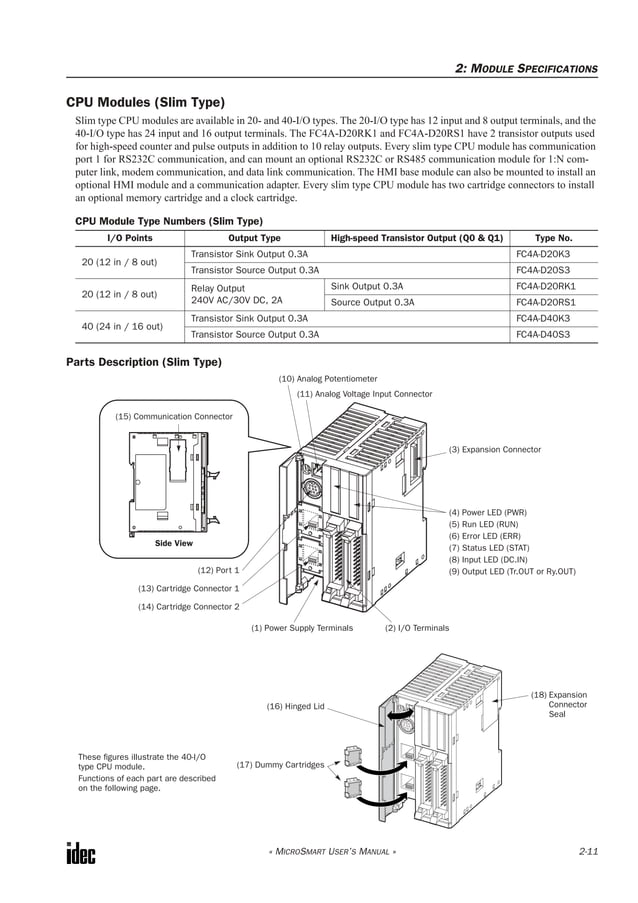 2: MODULE SPECIFICATIONS

CPU Modules (Slim Type)

Slim type CPU modules are available in 20- and 40-I/O types. The 20-I/O type has 12 input and 8 output terminals, and the 40-I/O type has 24 input and 16 output terminals. The FC4A-D20RK1 and FC4A-D20RS1 have 2 transistor outputs used for high-speed counter and pulse outputs in addition to 10 relay outputs. Every slim type CPU module has communication port 1 for RS232C communication, and can mount an optional RS232C or RS485 communication module for 1:N computer link, modem communication, and data link communication. The HMI base module can also be mounted to install an optional HMI module and a communication adapter. Every slim type CPU module has two cartridge connectors to install an optional memory cartridge and a clock cartridge.

CPU Module Type Numbers (Slim Type)

| I/O Points | Output Type | High-speed Transistor Output (Q0 & Q1) | Type No. |
|---|---|---|---|
| 20 (12 in / 8 out) | Transistor Sink Output 0.3A | | FC4A-D20K3 |
| | Transistor Source Output 0.3A | | FC4A-D20S3 |
| 20 (12 in / 8 out) | Relay Output 240V AC/30V DC, 2A | Sink Output 0.3A | FC4A-D20RK1 |
| | | Source Output 0.3A | FC4A-D20RS1 |
| 40 (24 in / 16 out) | Transistor Sink Output 0.3A | | FC4A-D40K3 |
| | Transistor Source Output 0.3A | | FC4A-D40S3 |

Parts Description (Slim Type)

(10) Analog Potentiometer
(11) Analog Voltage Input Connector
(15) Communication Connector
Side View
(3) Expansion Connector
(4) Power LED (PWR)
(5) Run LED (RUN)
(6) Error LED (ERR)
(7) Status LED (STAT)
(8) Input LED (DC.IN)
(9) Output LED (Tr.OUT or Ry.OUT)
(12) Port 1
(13) Cartridge Connector 1
(14) Cartridge Connector 2
(1) Power Supply Terminals
(2) I/O Terminals

(16) Hinged Lid
(18) Expansion Connector Seal
(17) Dummy Cartridges

These figures illustrate the 40-I/O type CPU module.
Functions of each part are described on the following page.

idec
« MICROSMART USER'S MANUAL »
2-11