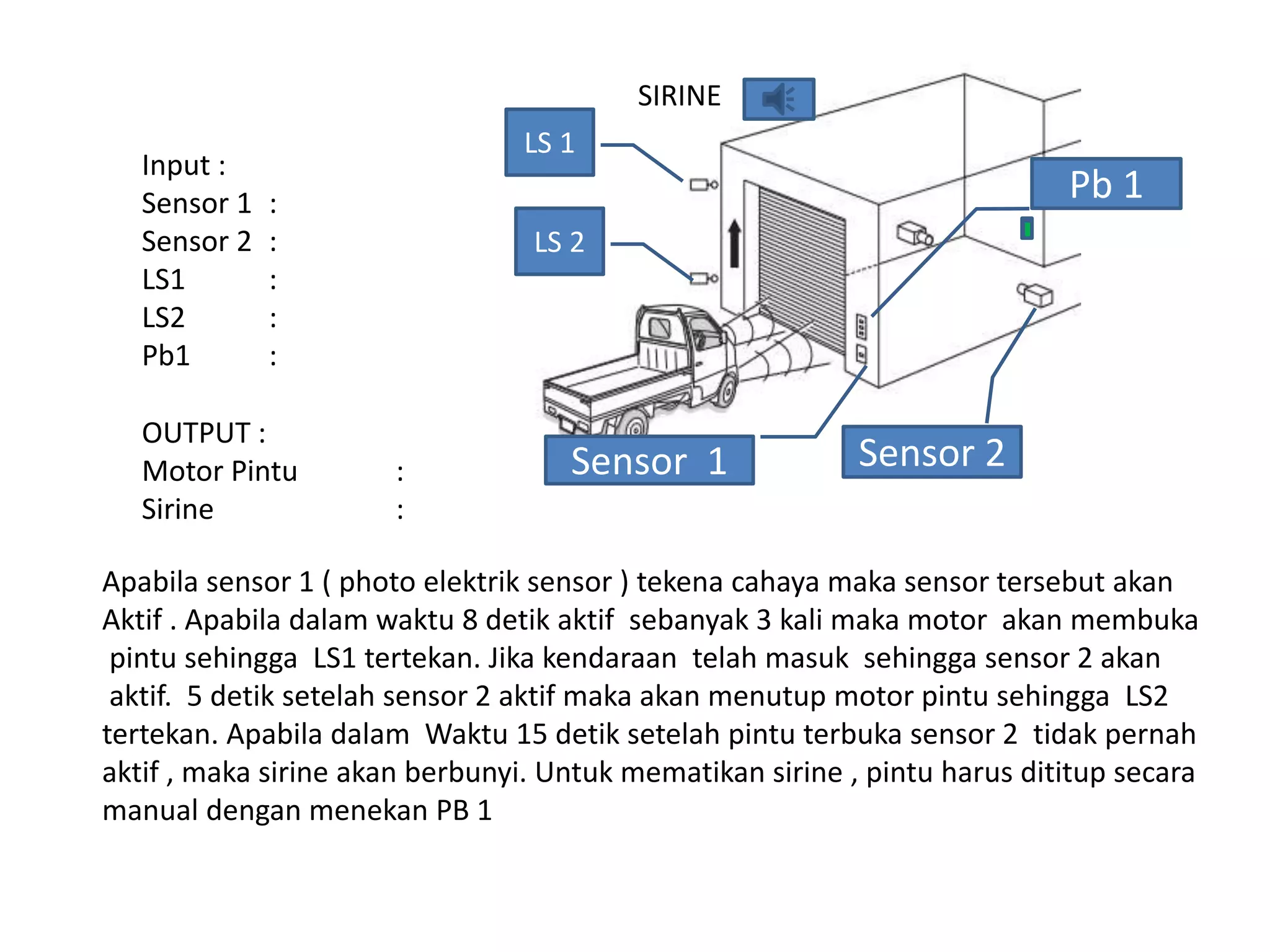 Input :
Sensor 1 :
Sensor 2 :
LS1 :
LS2 :
Pb1 :

OUTPUT :
Motor Pintu :
Sirine :

SIRINE

LS 1

LS 2

Pb 1

Sensor 1

Sensor 2

Apabila sensor 1 ( photo elektrik sensor ) tekena cahaya maka sensor tersebut akan Aktif . Apabila dalam waktu 8 detik aktif sebanyak 3 kali maka motor akan membuka pintu sehingga LS1 tertekan. Jika kendaraan telah masuk sehingga sensor 2 akan aktif. 5 detik setelah sensor 2 aktif maka akan menutup motor pintu sehingga LS2 tertekan. Apabila dalam Waktu 15 detik setelah pintu terbuka sensor 2 tidak pernah aktif , maka sirine akan berbunyi. Untuk mematikan sirine , pintu harus dititup secara manual dengan menekan PB 1